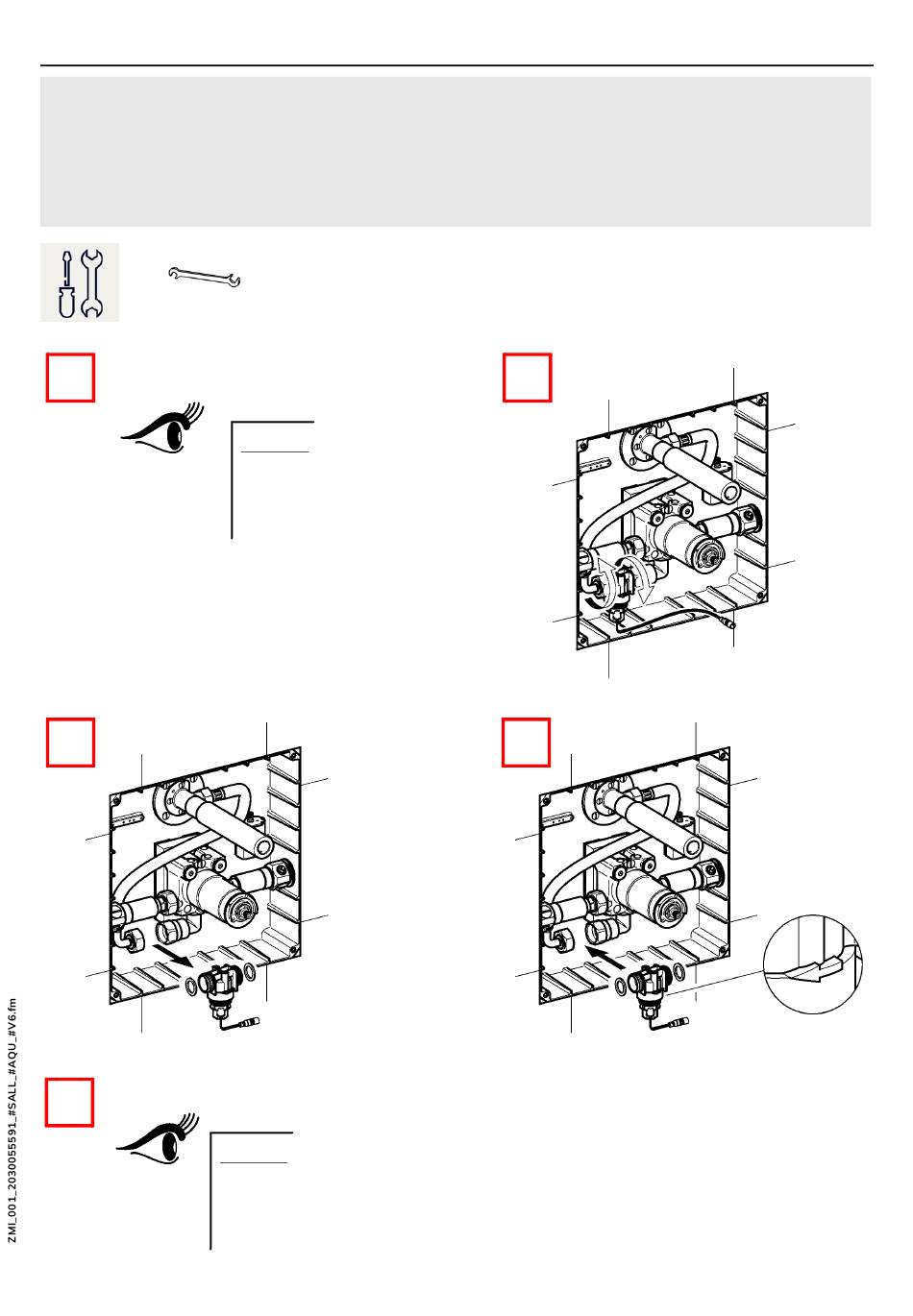 ZMI_001_2030055591_#SALL_#AQU_#V6.fm