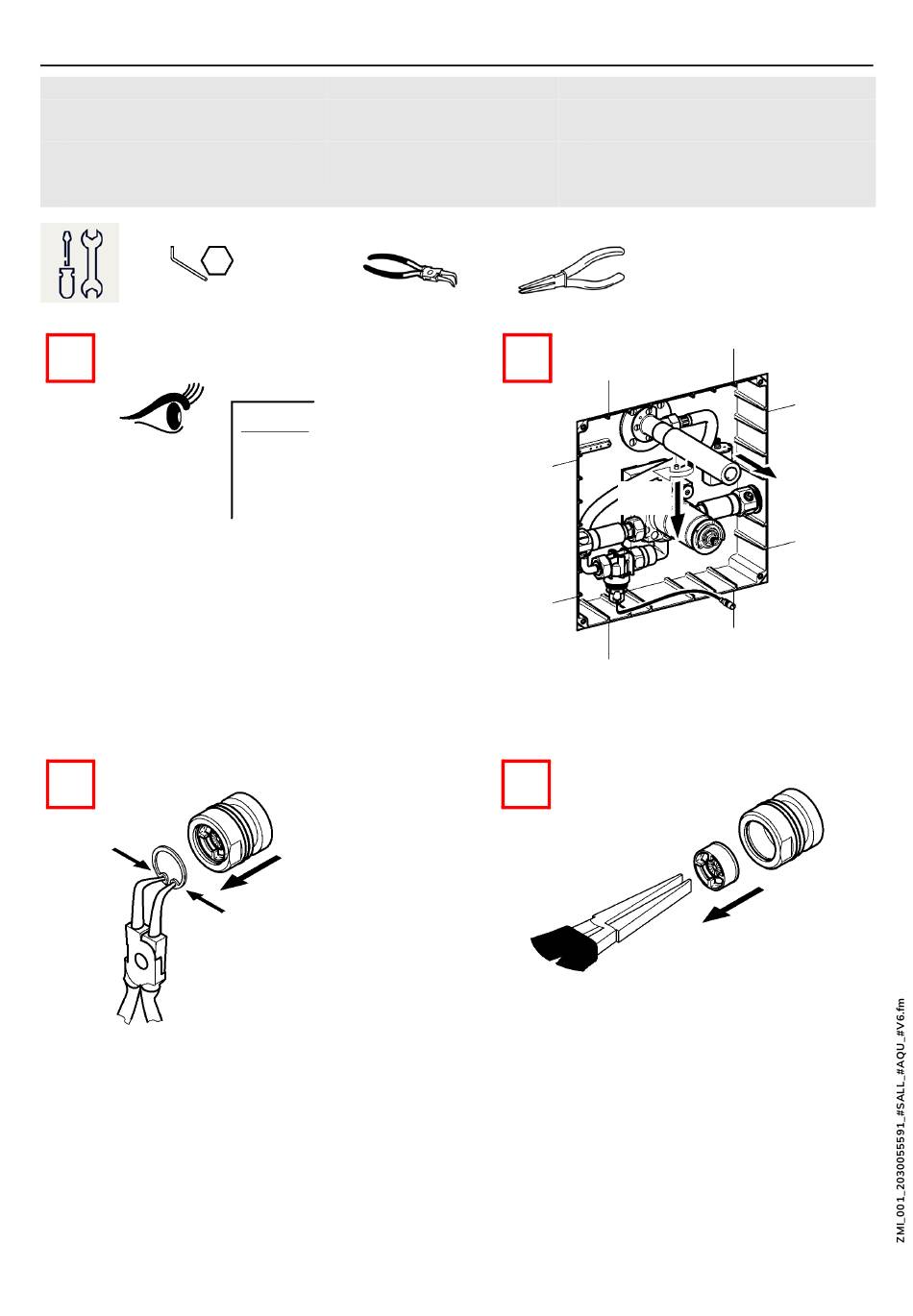 ZMI_001_2030055591_#SALL_#AQU_#V6.fm