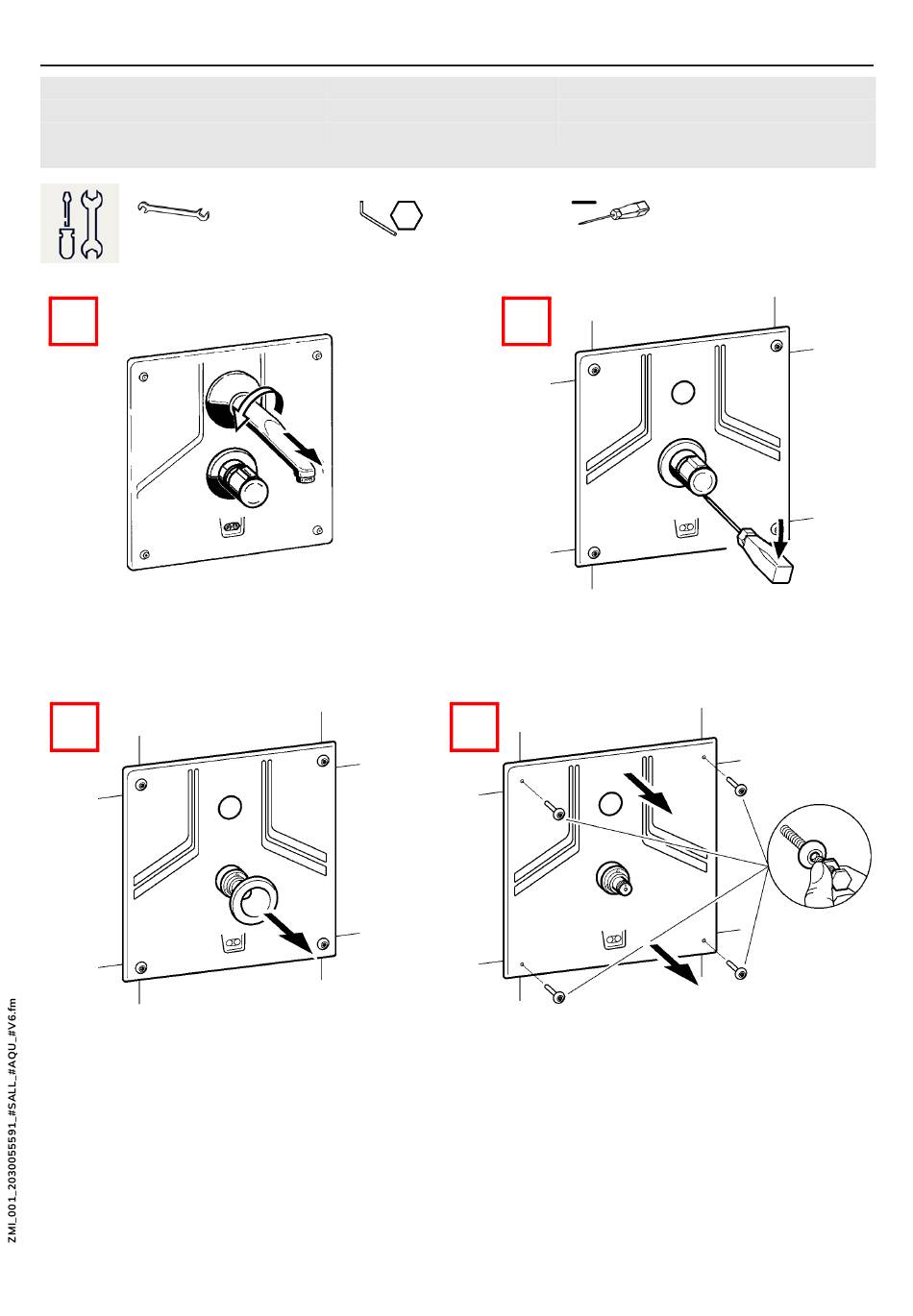 ZMI_001_2030055591_#SALL_#AQU_#V6.fm