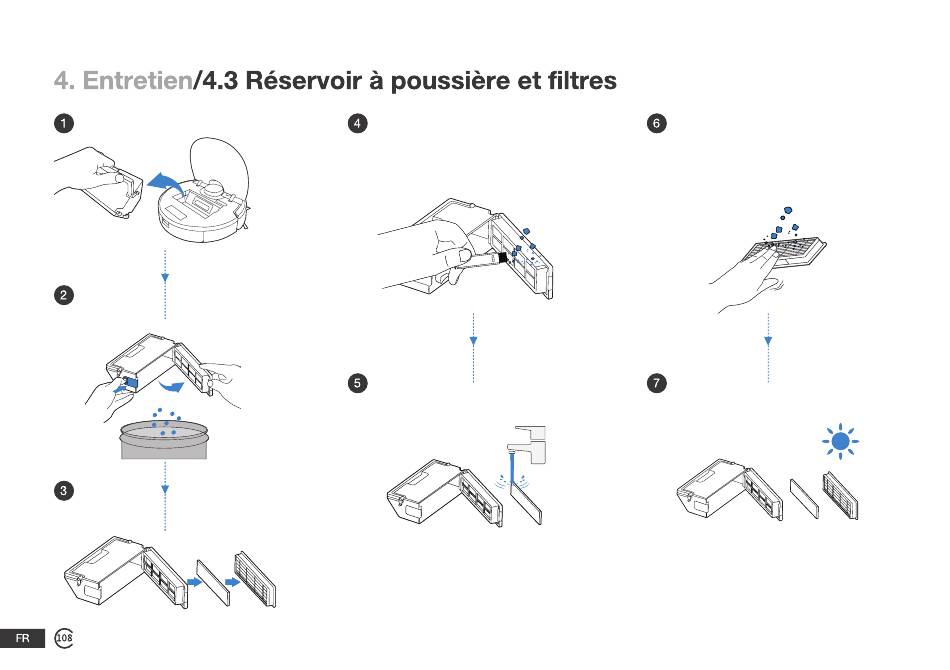 4. Entretien/4.3 Réservoir à poussière et filtres

1

2

3

4

5

6

7

FR 108