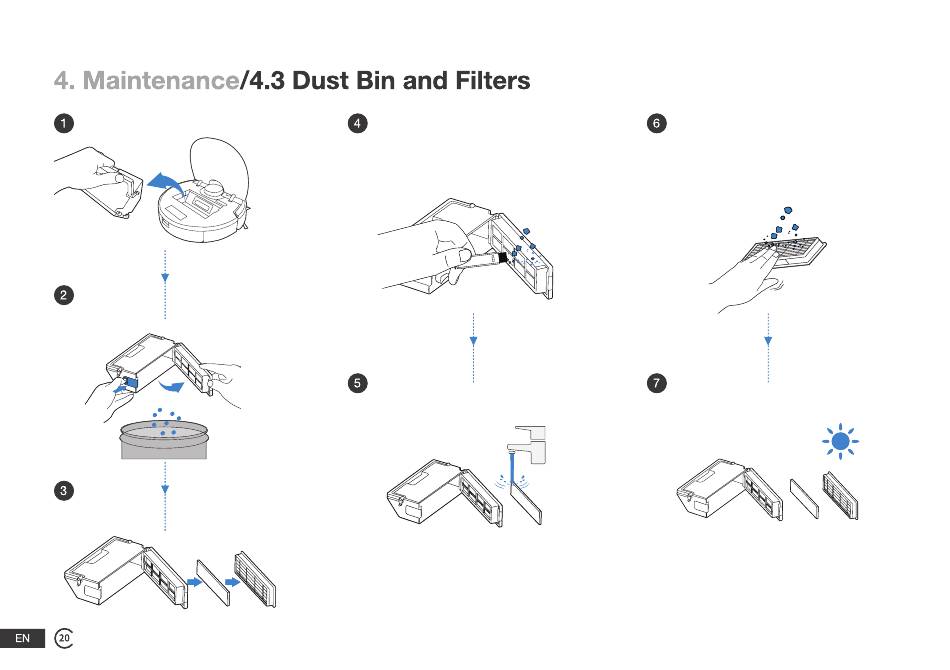 4. Maintenance/4.3 Dust Bin and Filters

1

2

3

4

5

6

7

EN 20