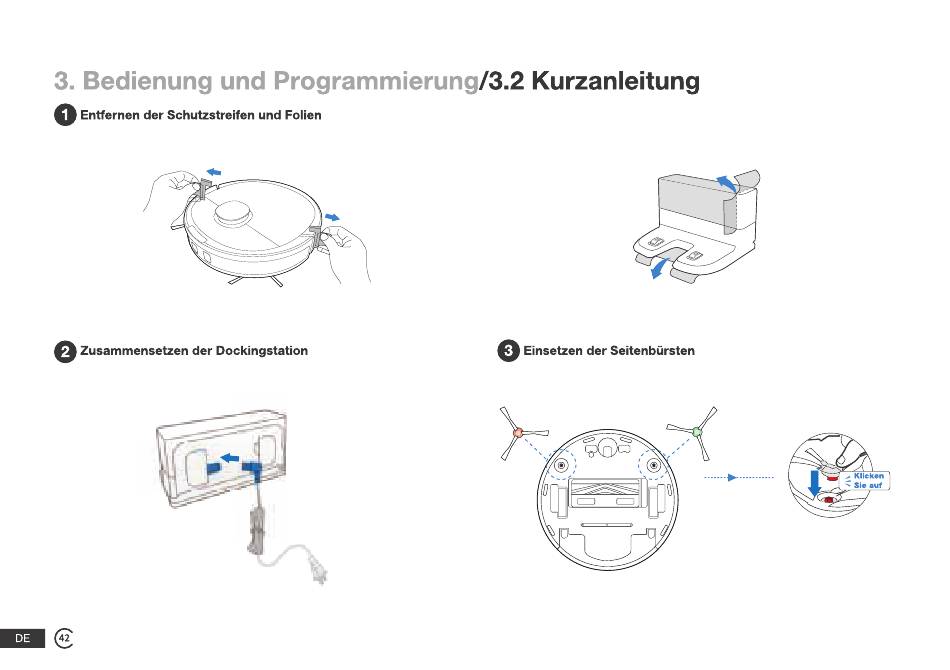 3. Bedienung und Programmierung/3.2 Kurzanleitung

1 Entfernen der Schutzstreifen und Folien

2 Zusammensetzen der Dockingstation

3 Einsetzen der Seitenbürsten

Klicken Sie auf

DE 42