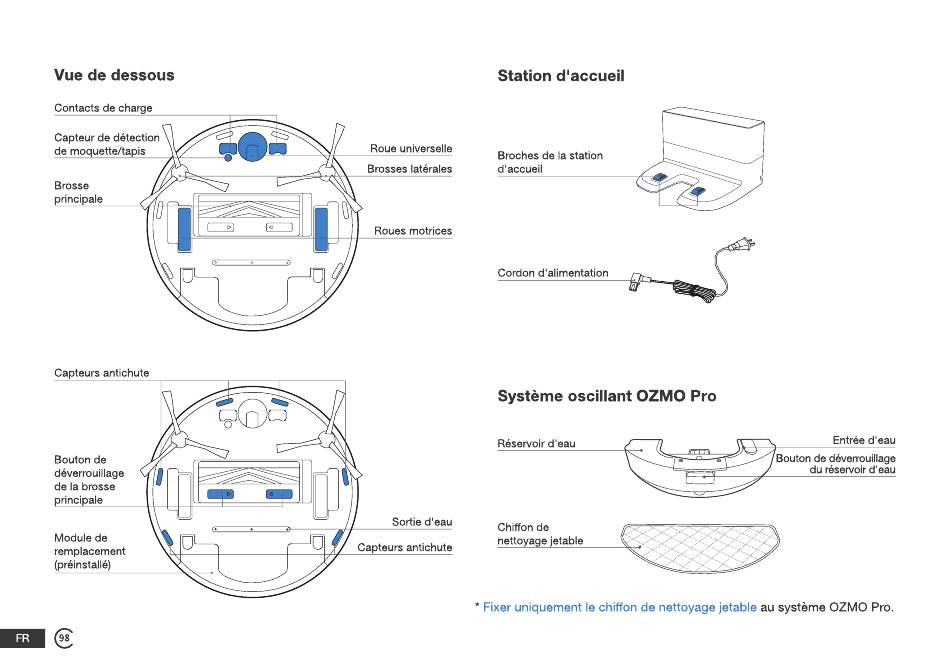 Vue de dessous

Contacts de charge

Capteur de détection de moquette/tapis

Brosse principale

Roue universelle

Brosses latérales

Roues motrices

Capteurs antichute

Bouton de déverrouillage de la brosse principale

Module de remplacement (préinstallé)

Sortie d'eau

Capteurs antichute

Station d'accueil

Broches de la station d'accueil

Cordon d'alimentation

Système oscillant OZMO Pro

Réservoir d'eau

Entrée d'eau

Bouton de déverrouillage du réservoir d'eau

Chiffon de nettoyage jetable

* Fixer uniquement le chiffon de nettoyage jetable au système OZMO Pro.

FR

98