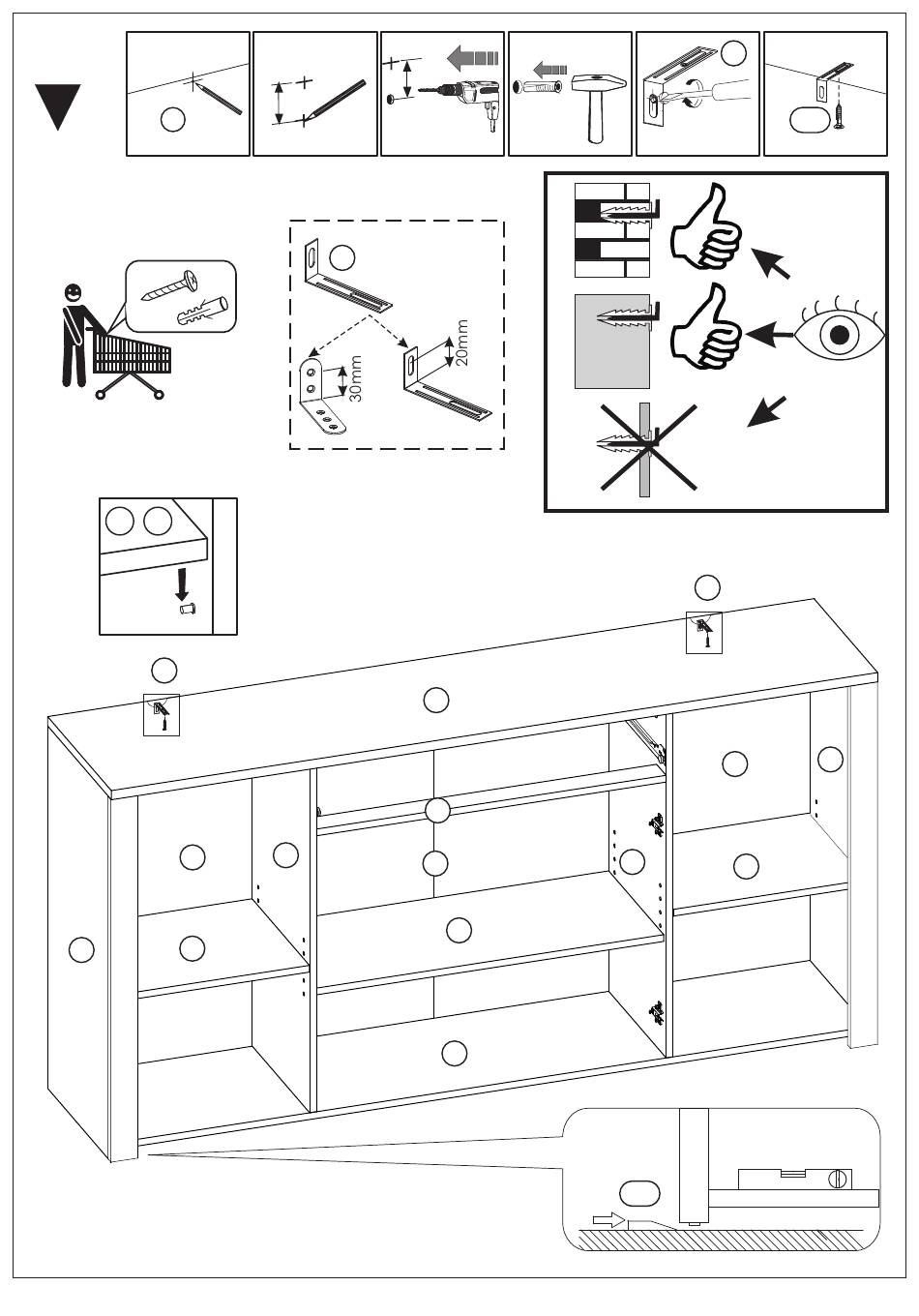 30mm

20mm