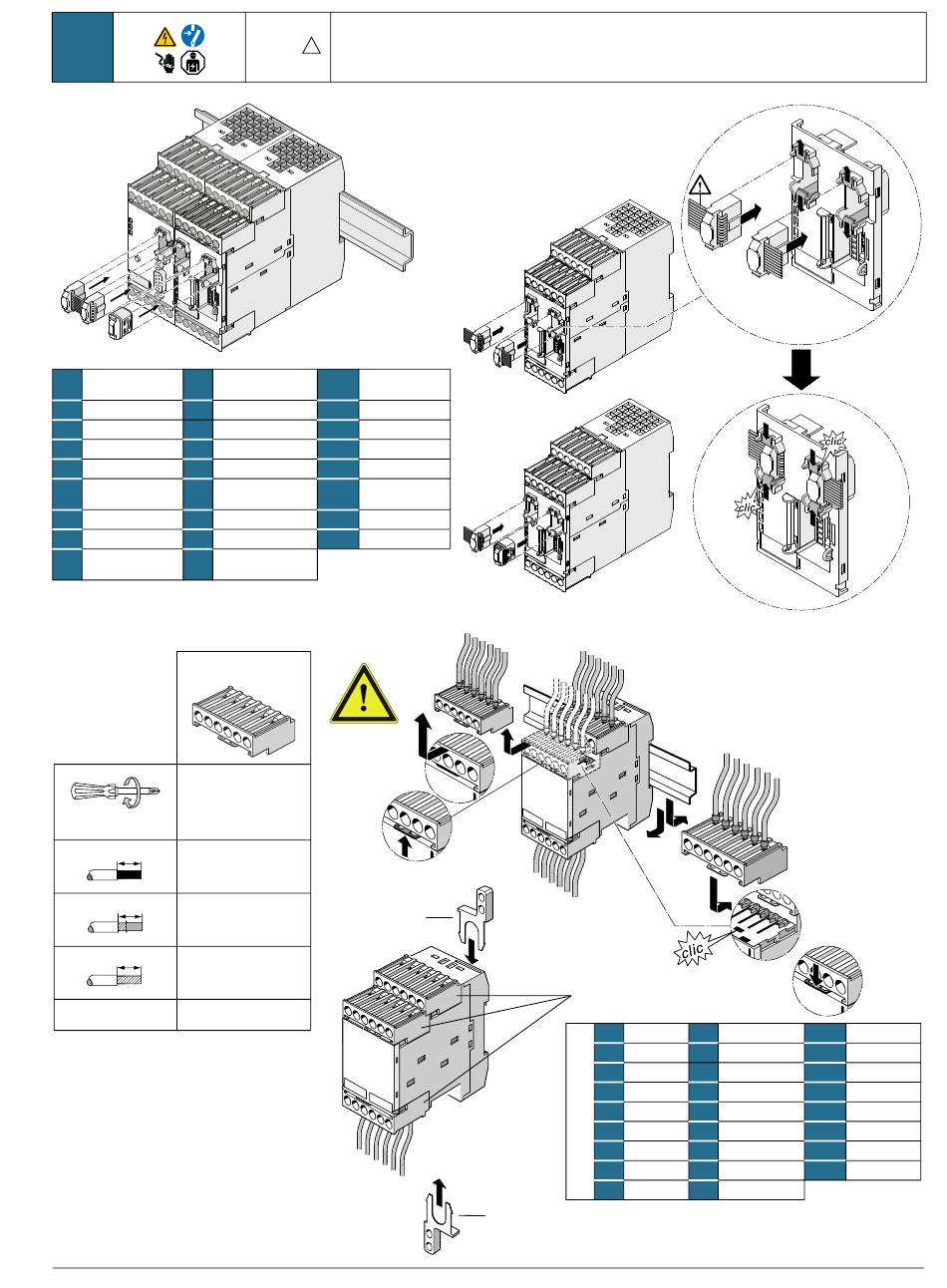 clic

clic

clic