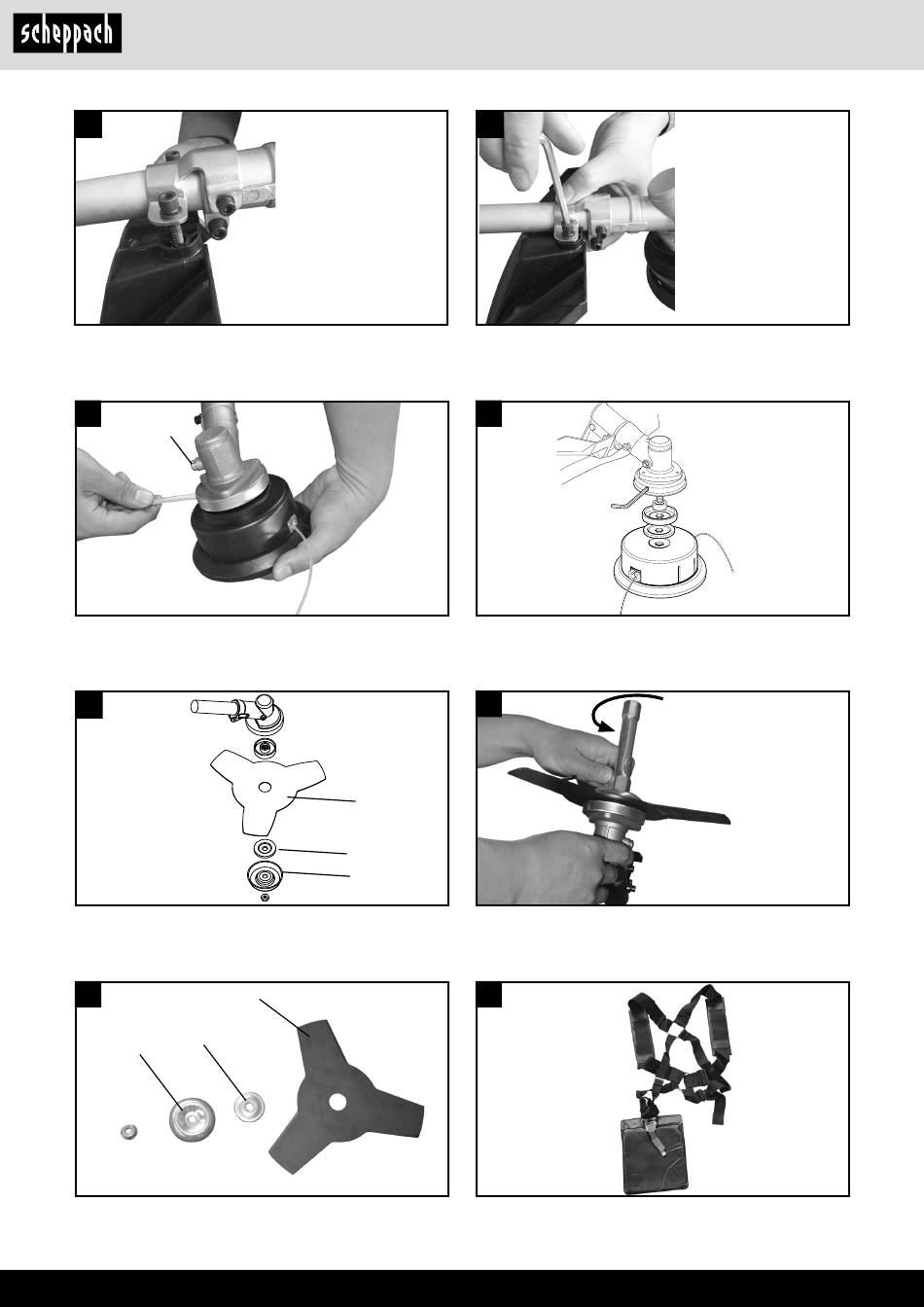 scheppach