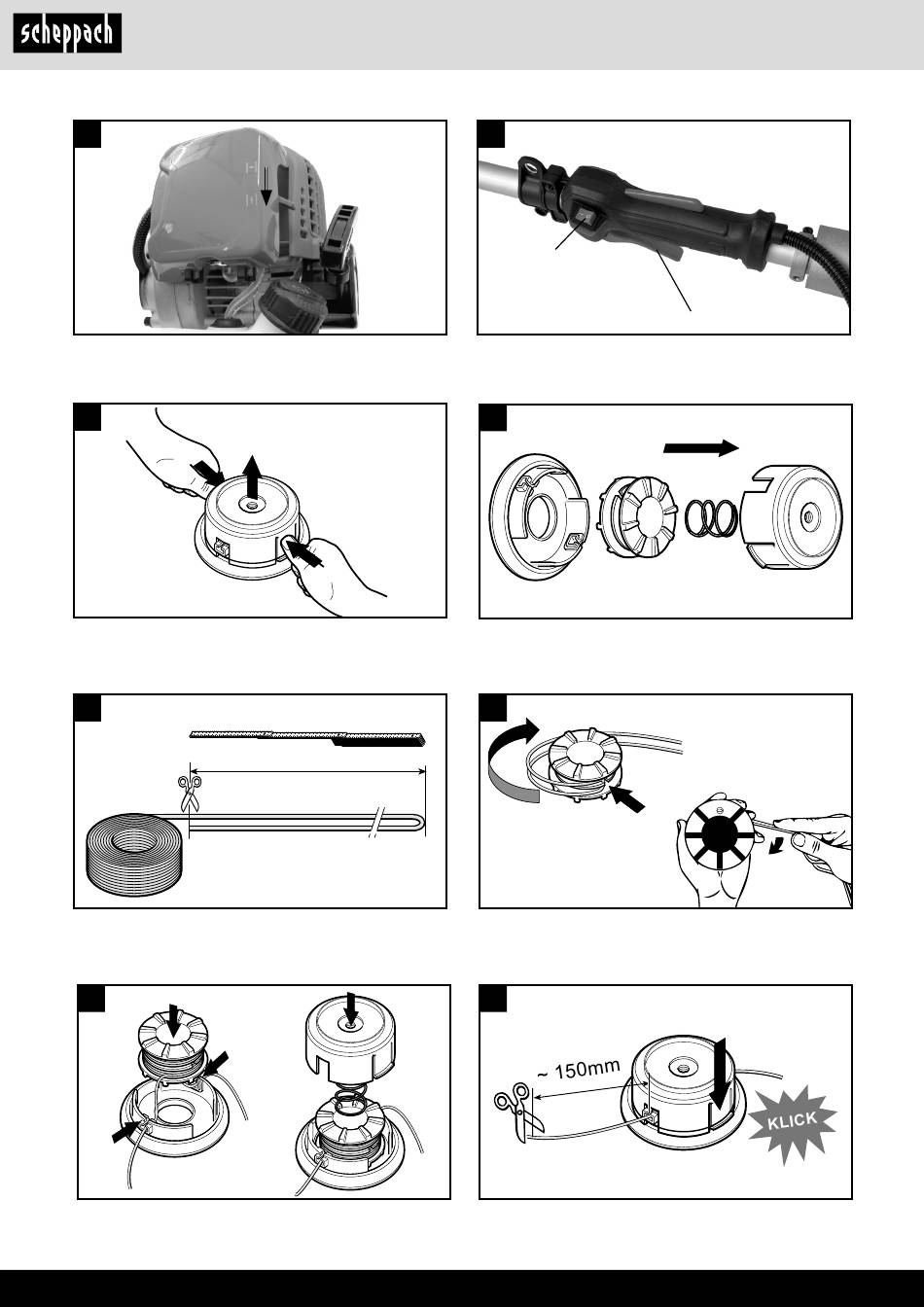 scheppach

~ 150mm

KLICK