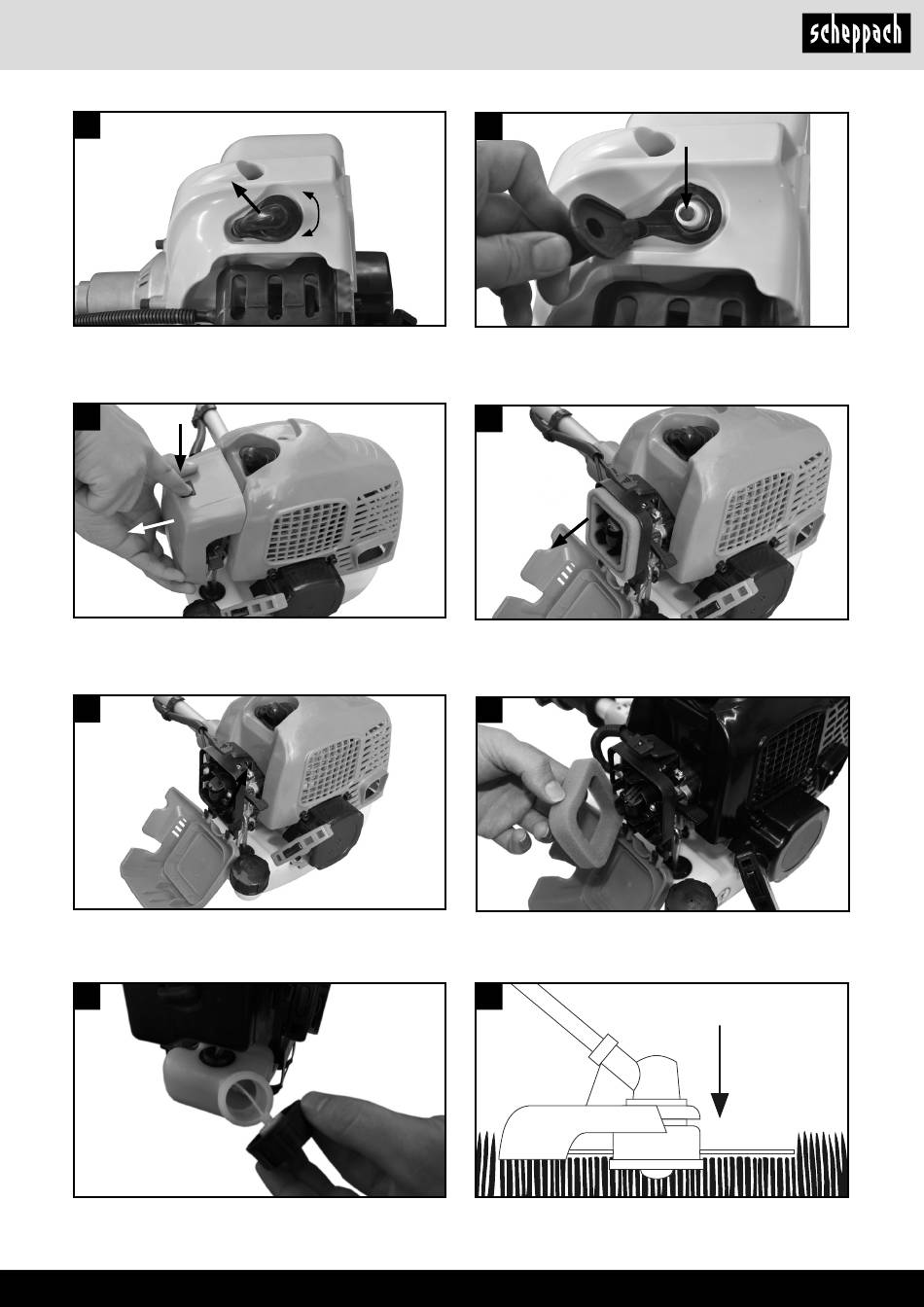 scheppach