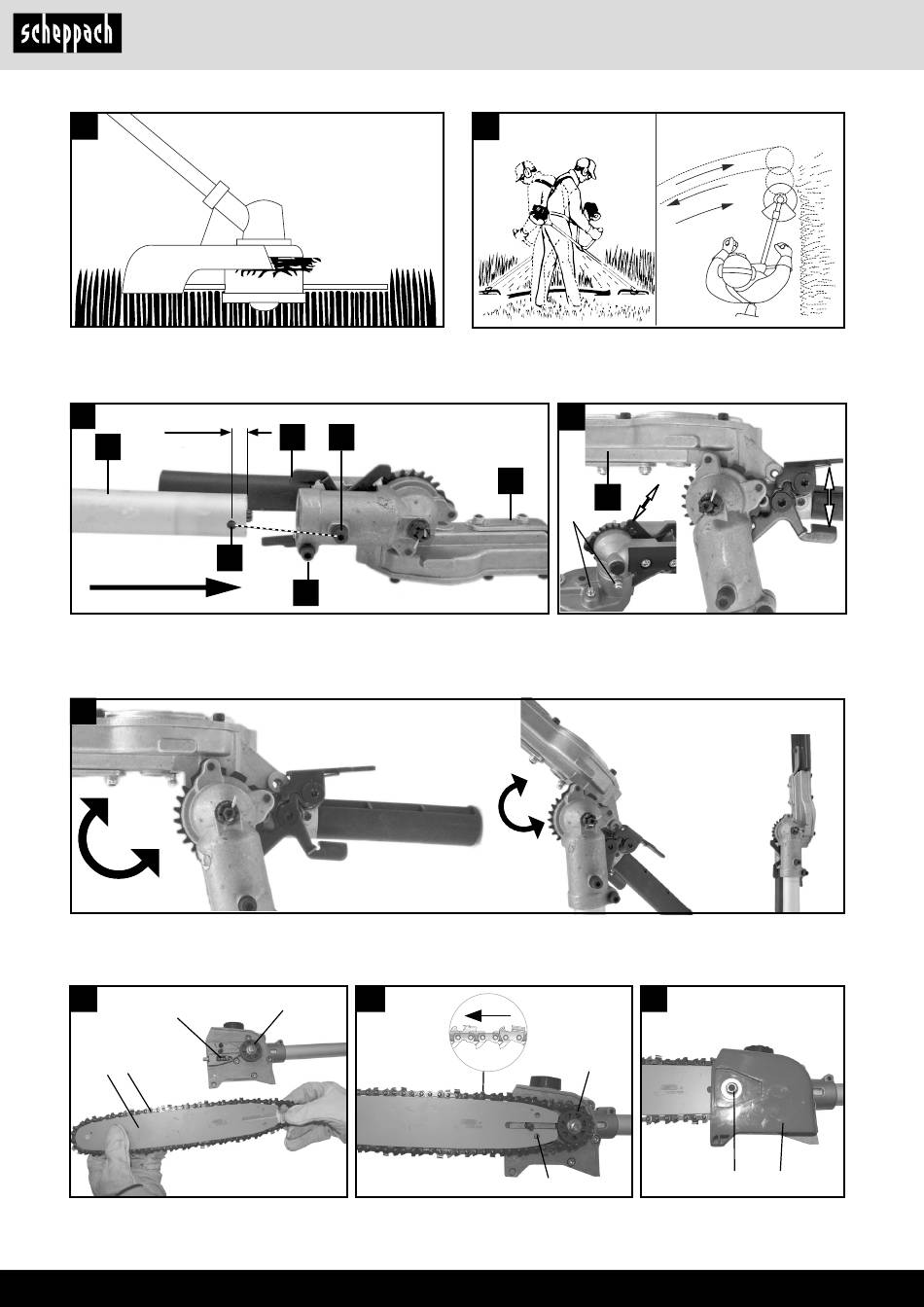 scheppach