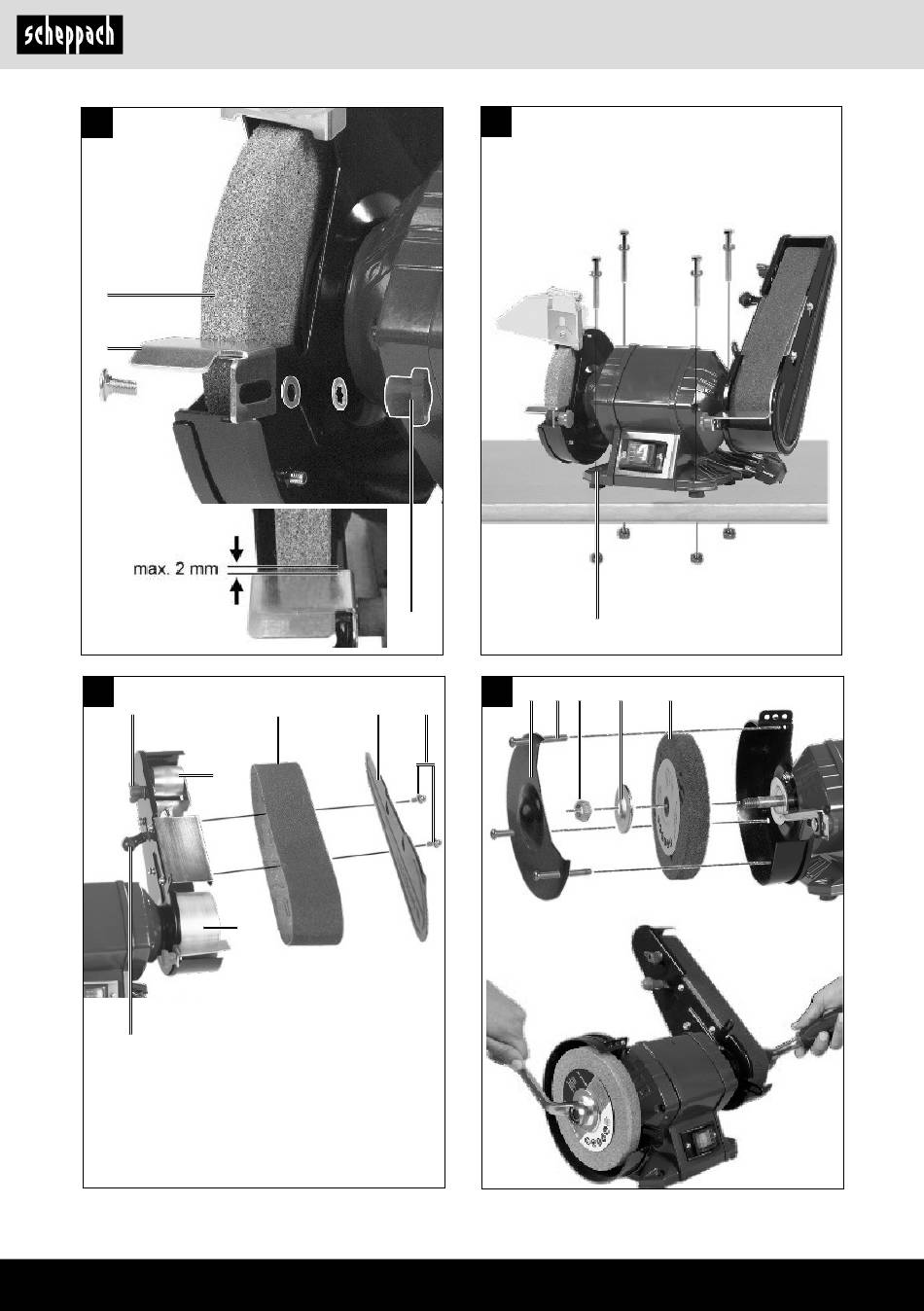 scheppach

max. 2 mm