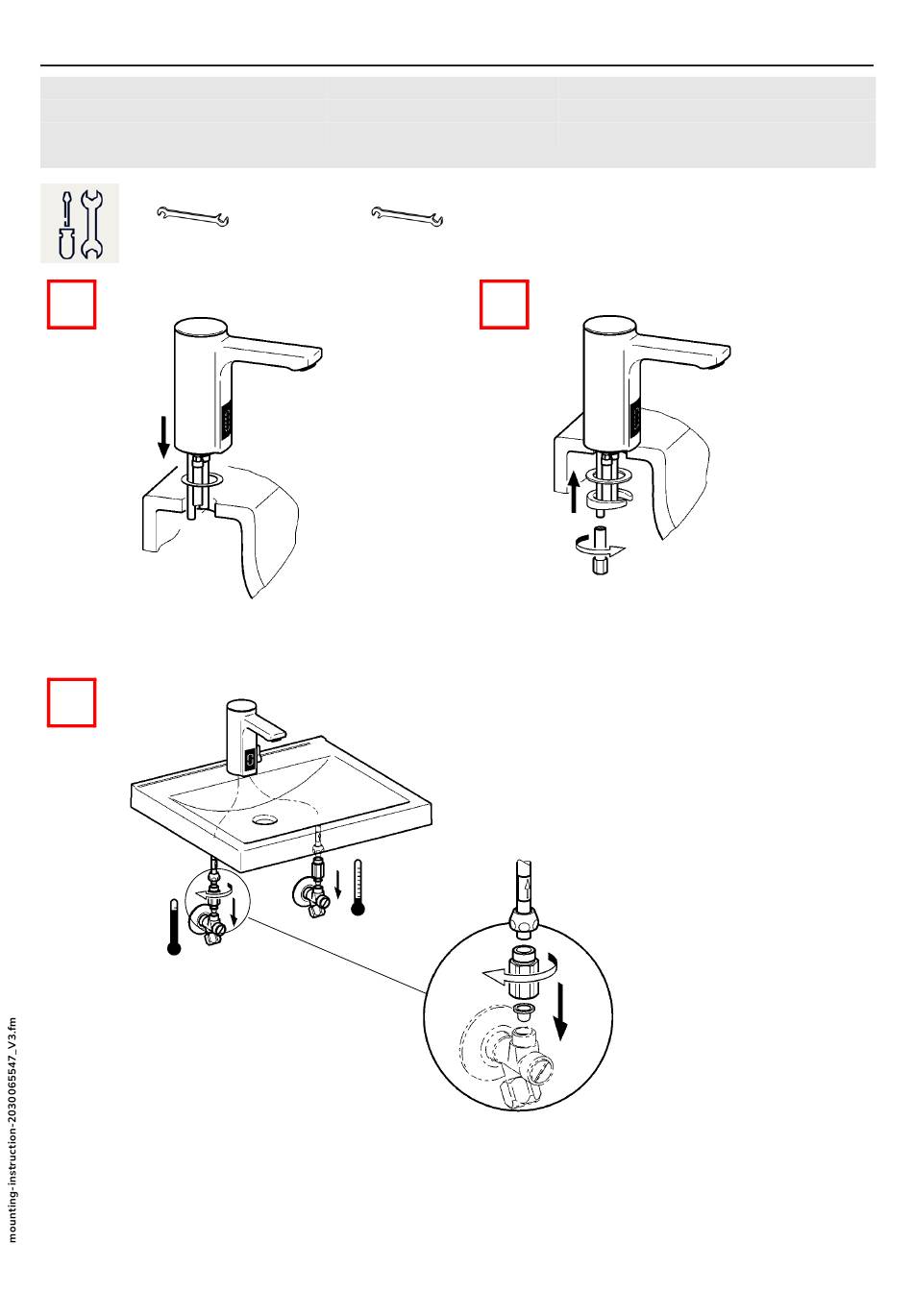 mounting-instruction-2030065547_V3.fm