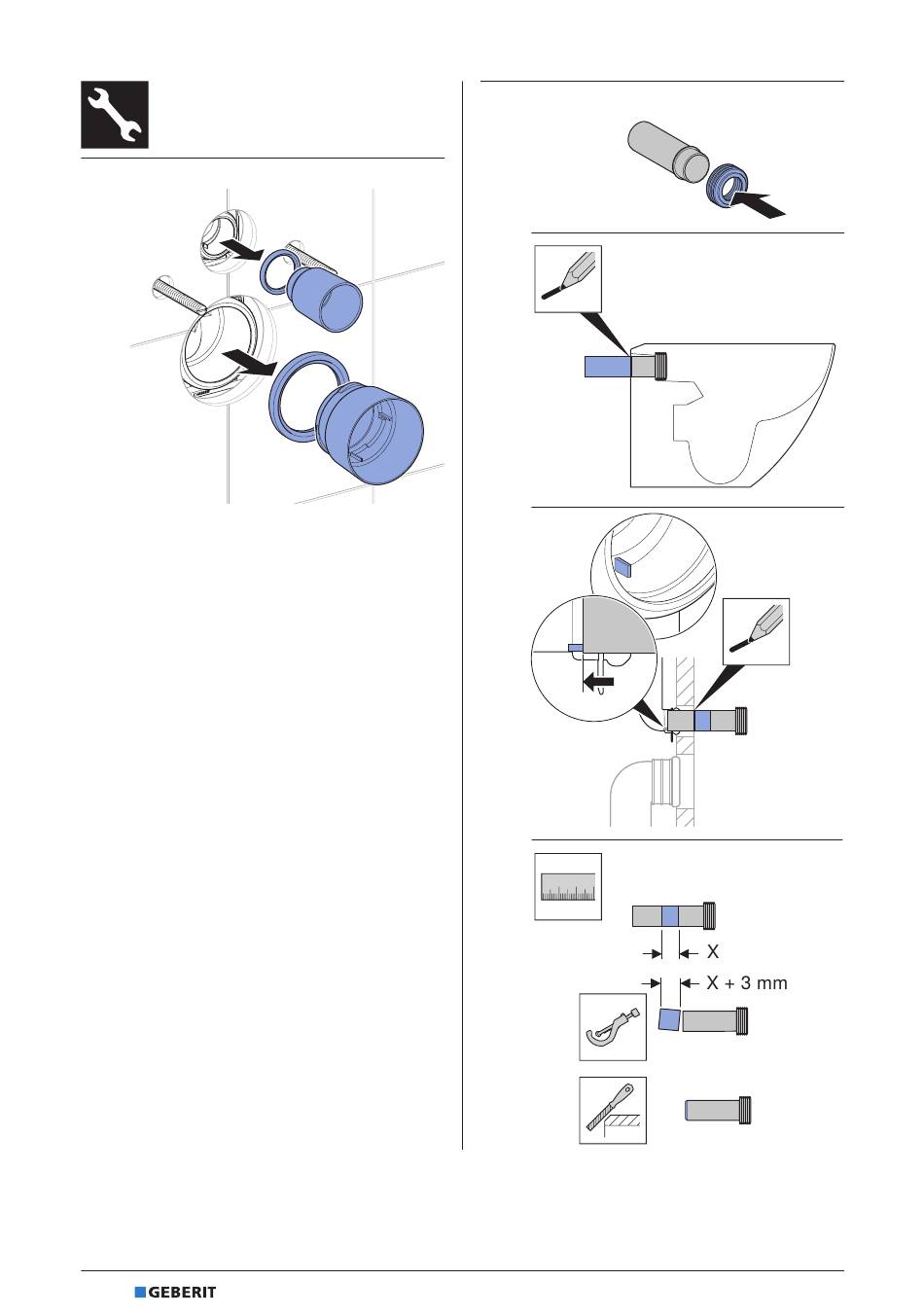 X

X + 3 mm

GEBERIT