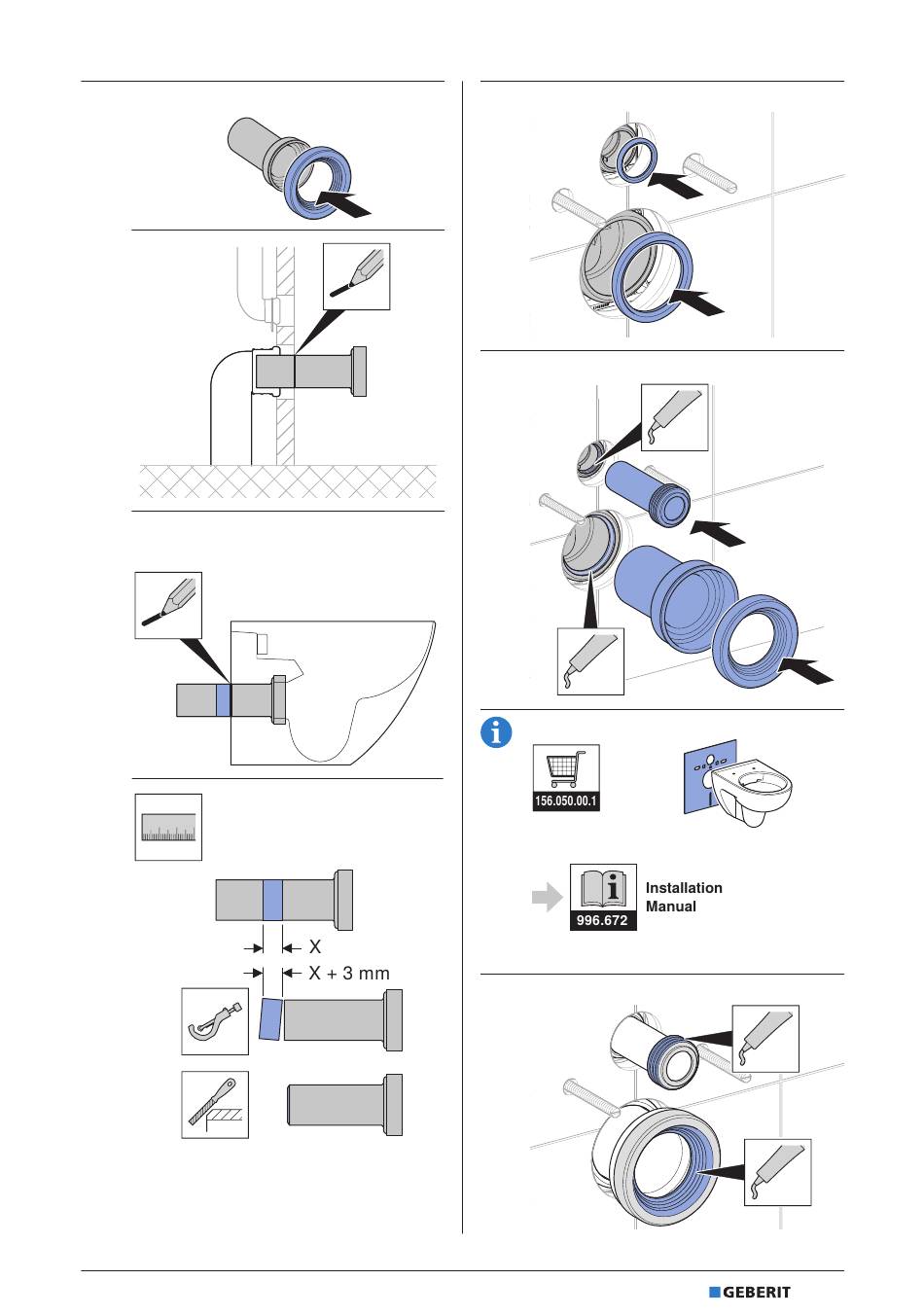 X

X + 3 mm

156.050.00.1

996.672

Installation Manual

GEBERIT