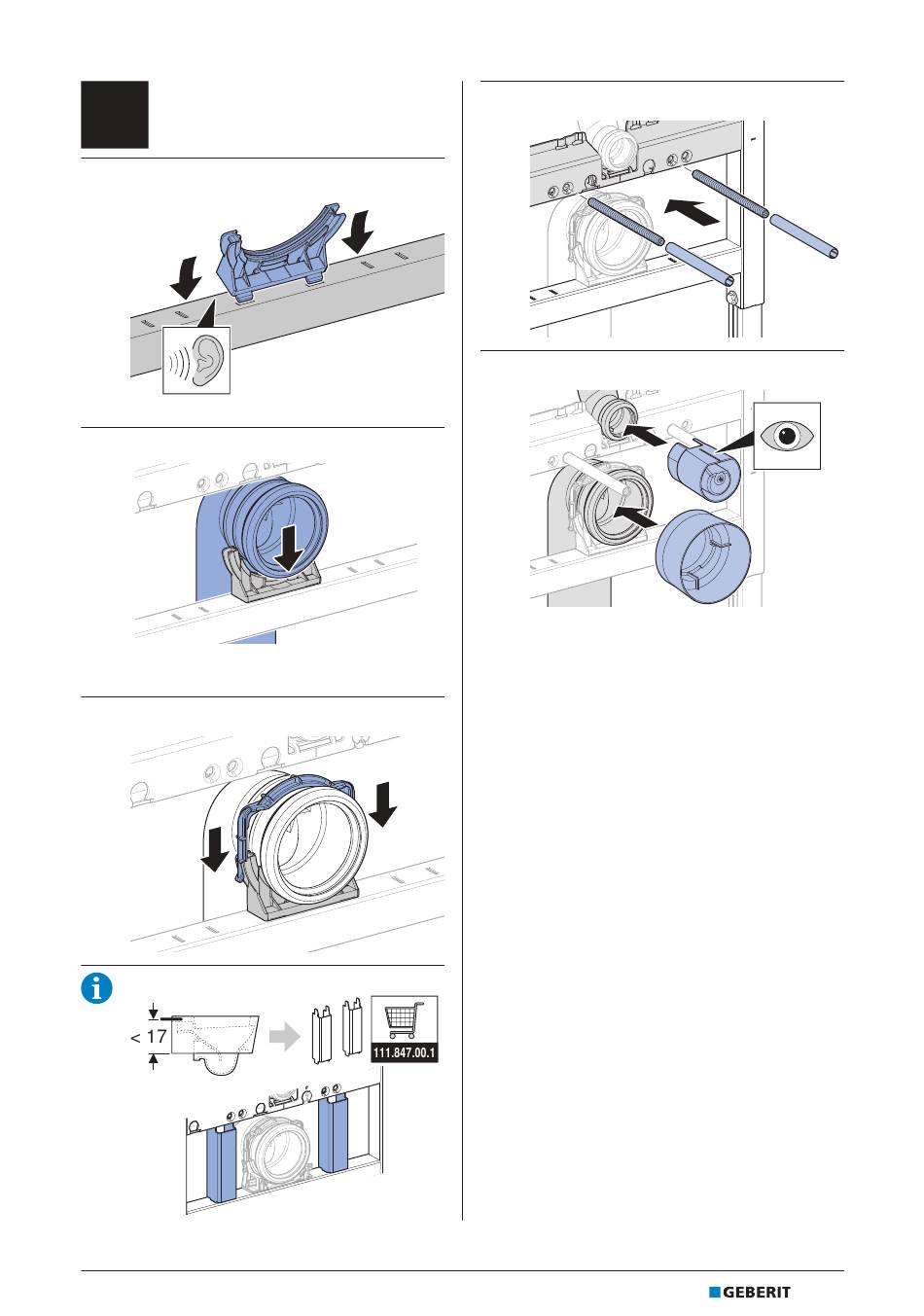 < 17

111.847.00.1

GEBERIT