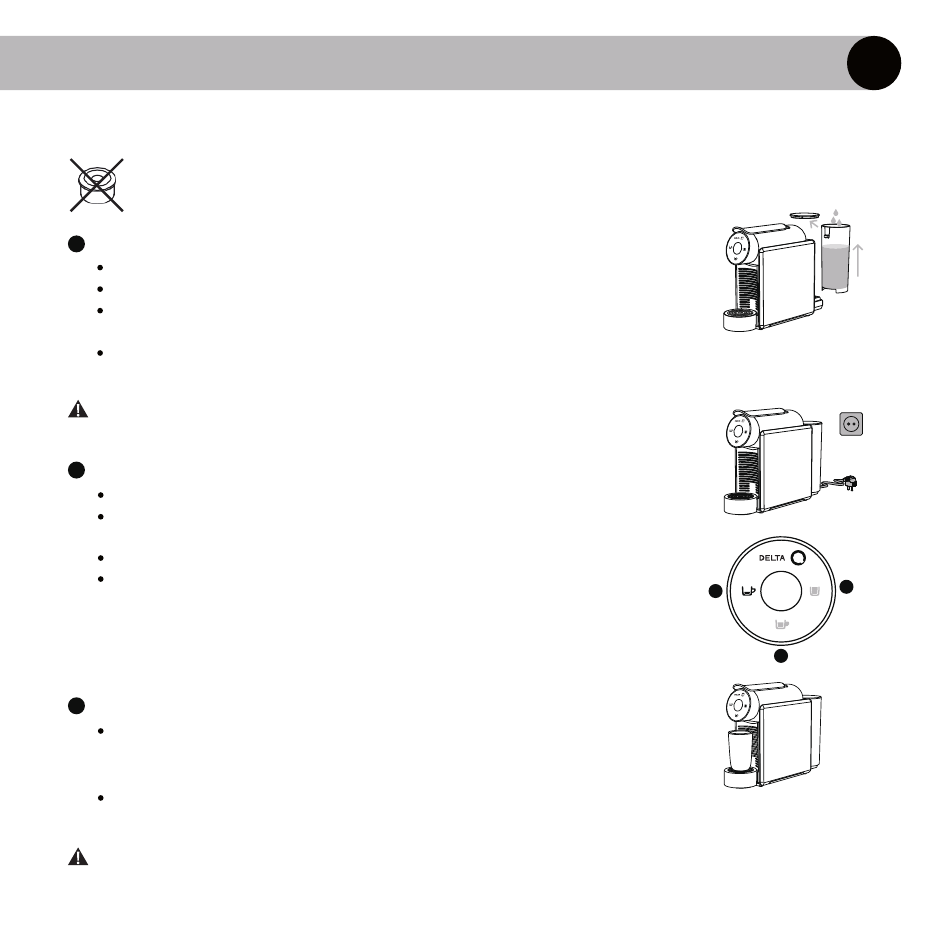 DELTA