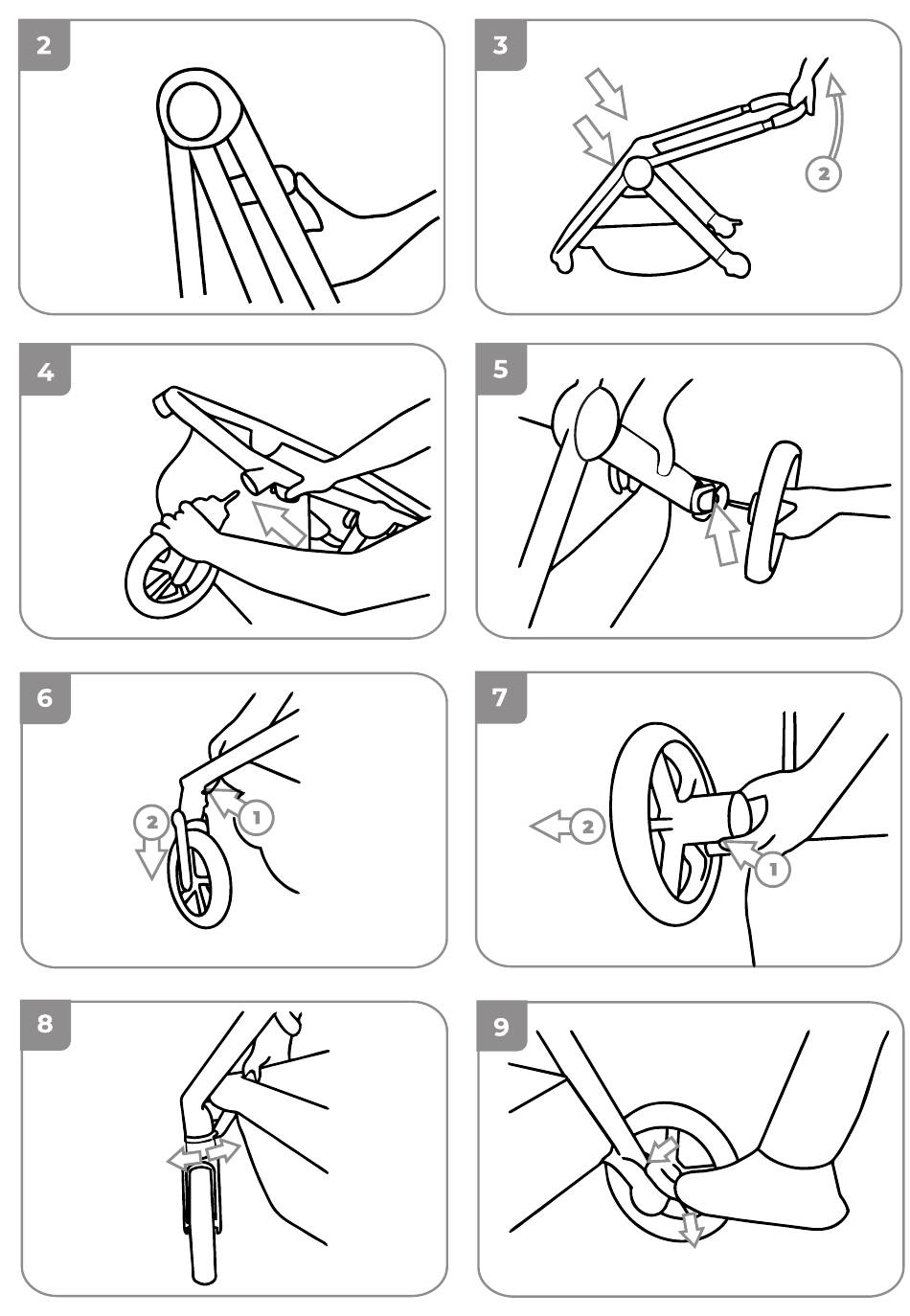 2

3

2

4

5

6

2

1

7

2

1

8

9