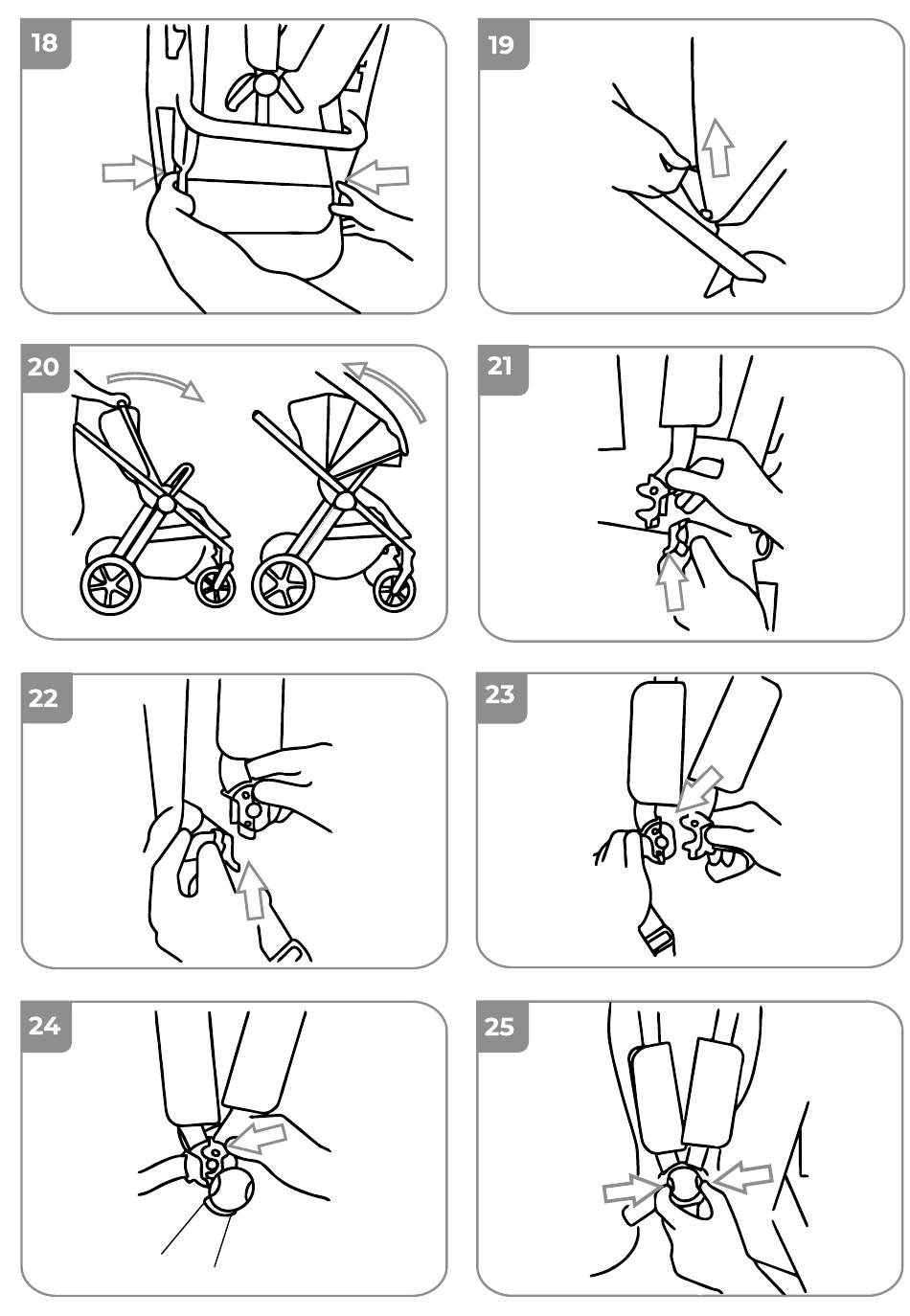 18

19

20

21

22

23

24

25