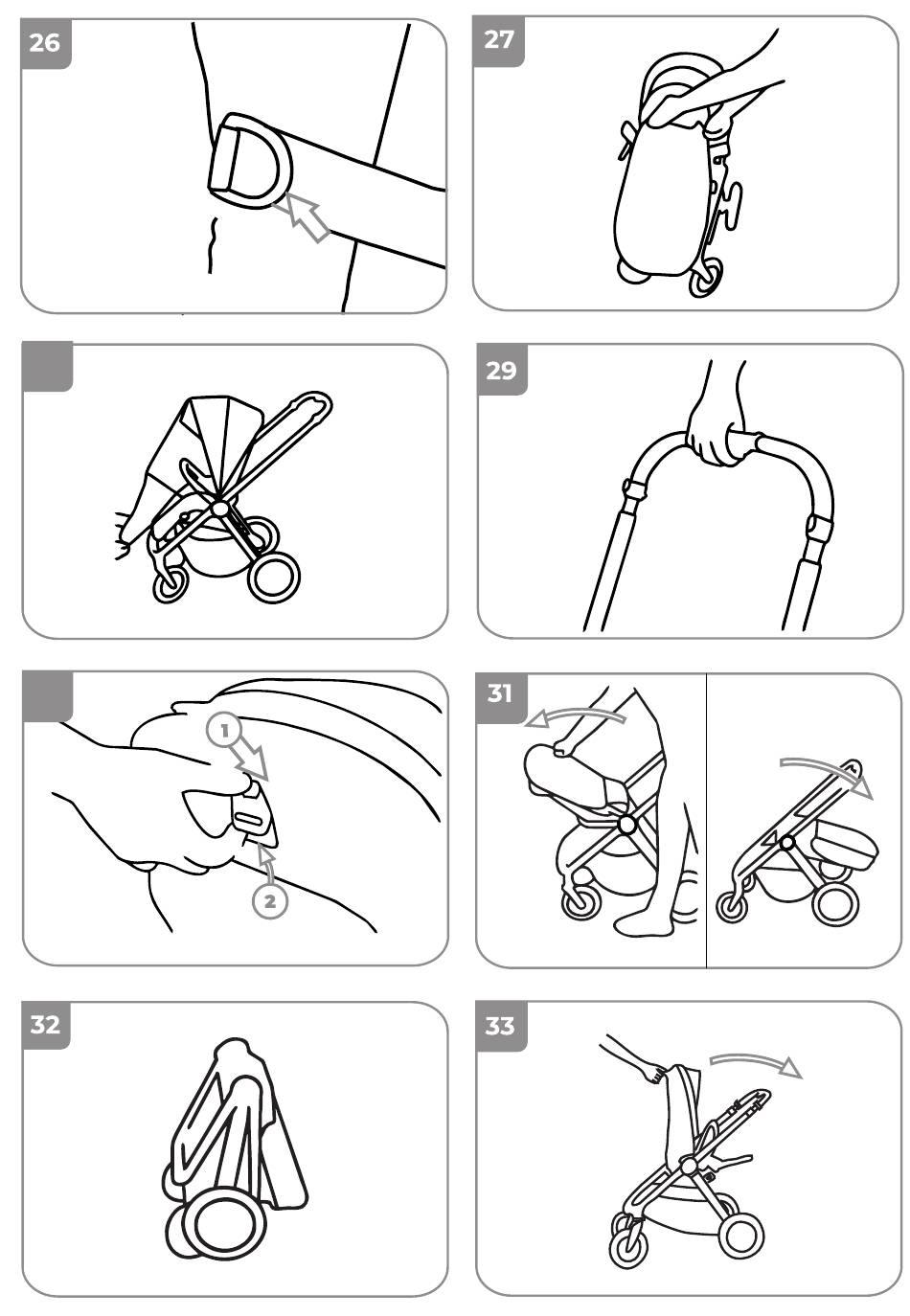 26

27

29

1

2

31

32

33