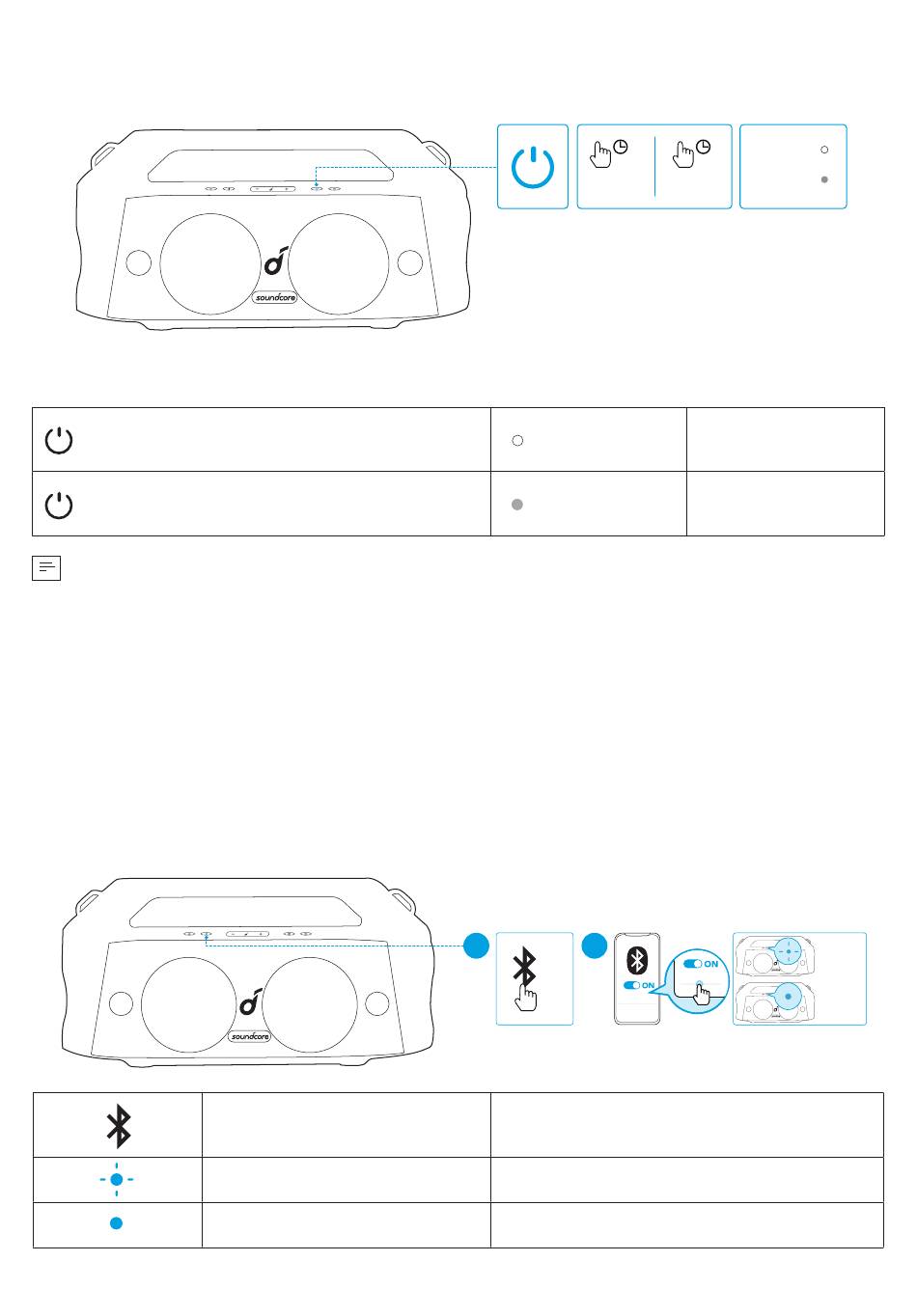 soundcore

ON

ON

soundcore