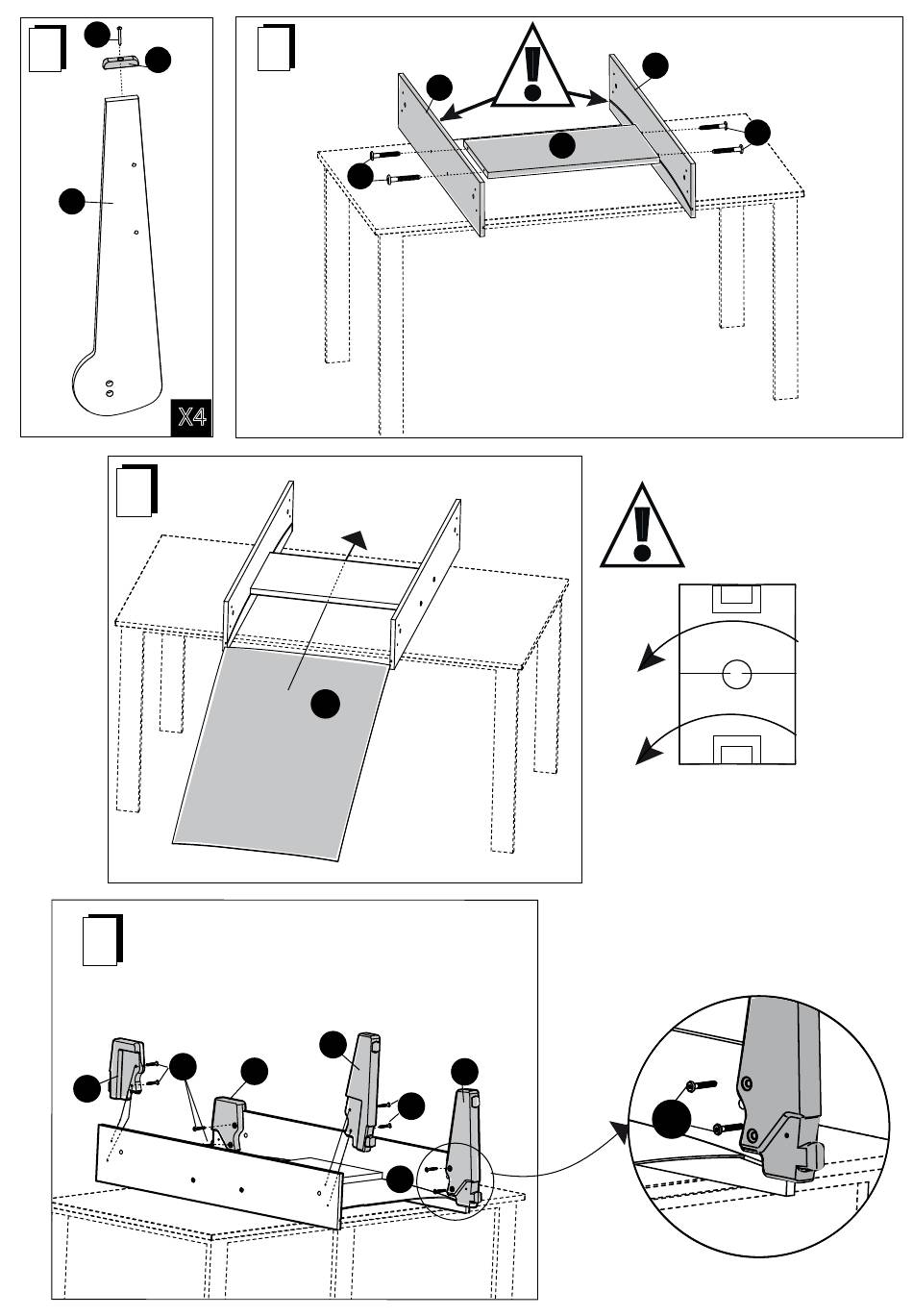 X4