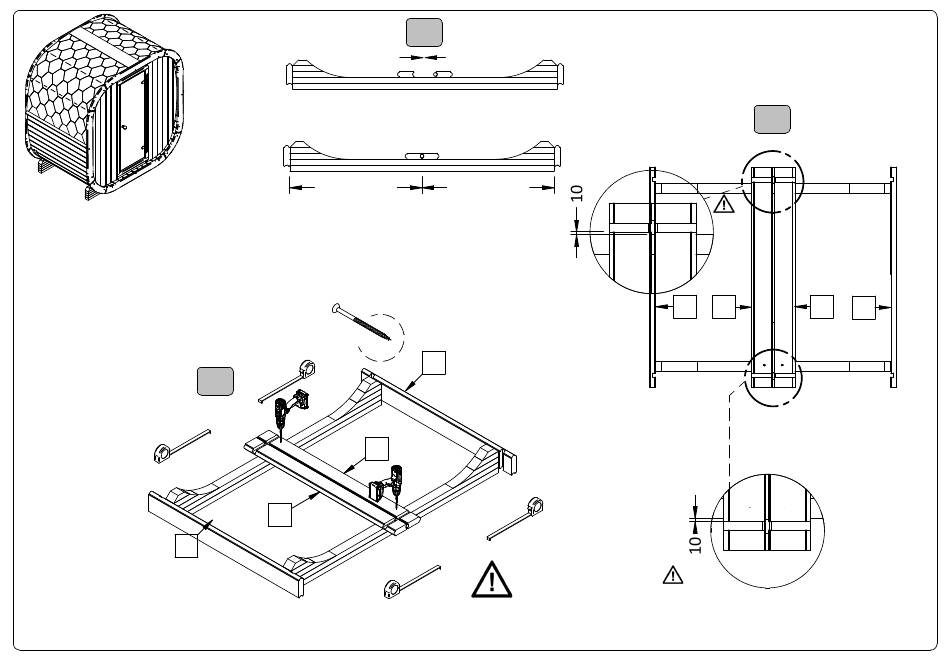 10

10