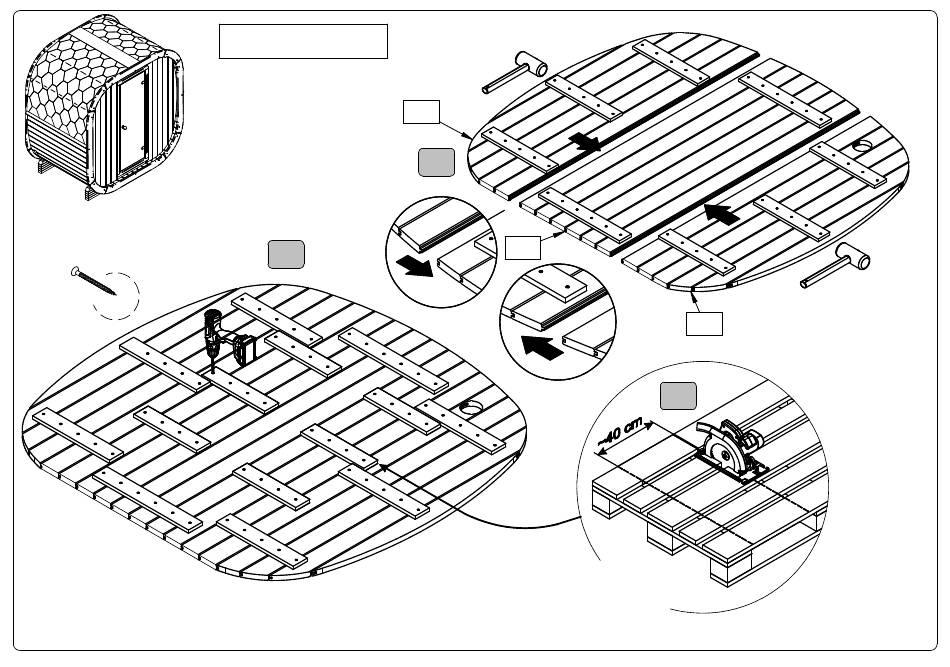 ~40 cm