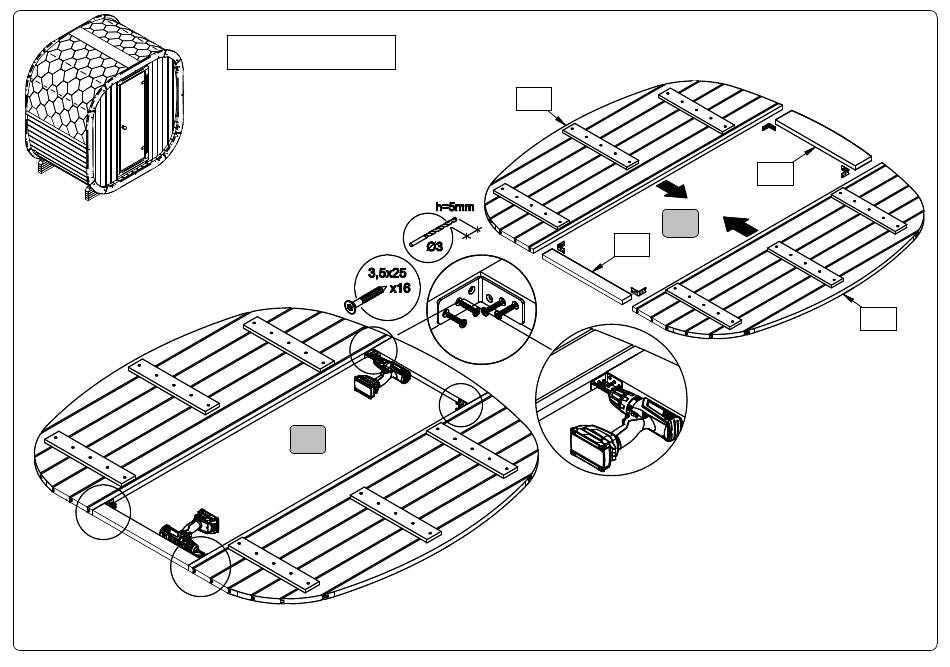 h=5mm
Ø3
3,5x25
x16