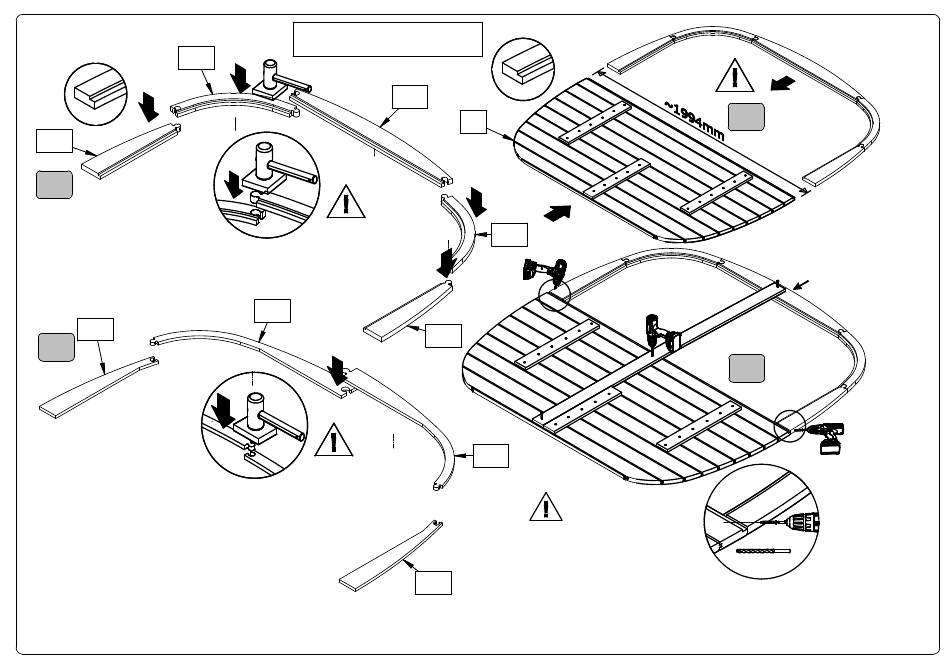 ~1994mm