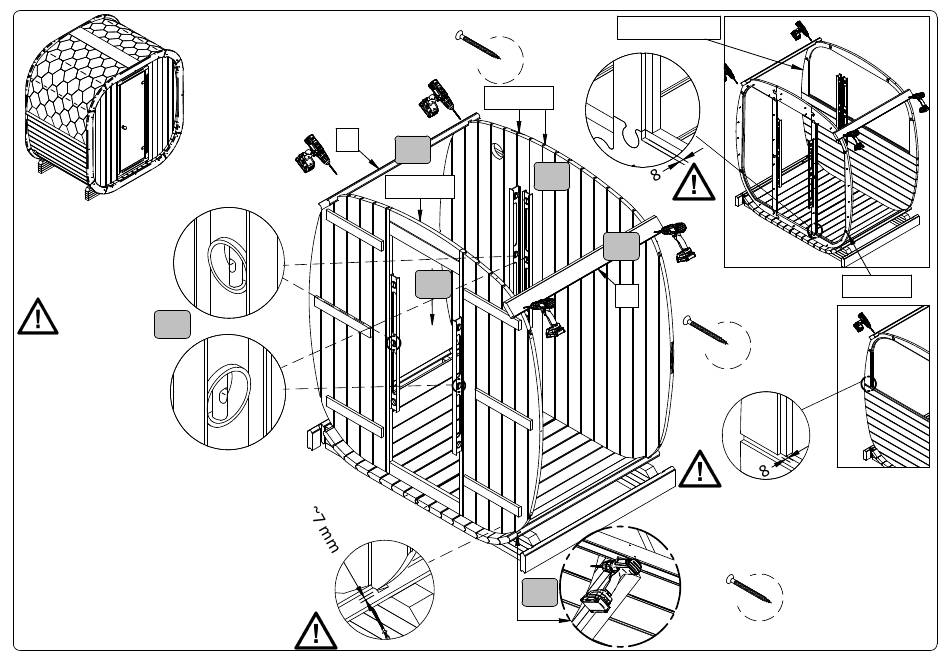 8

8

~7 mm