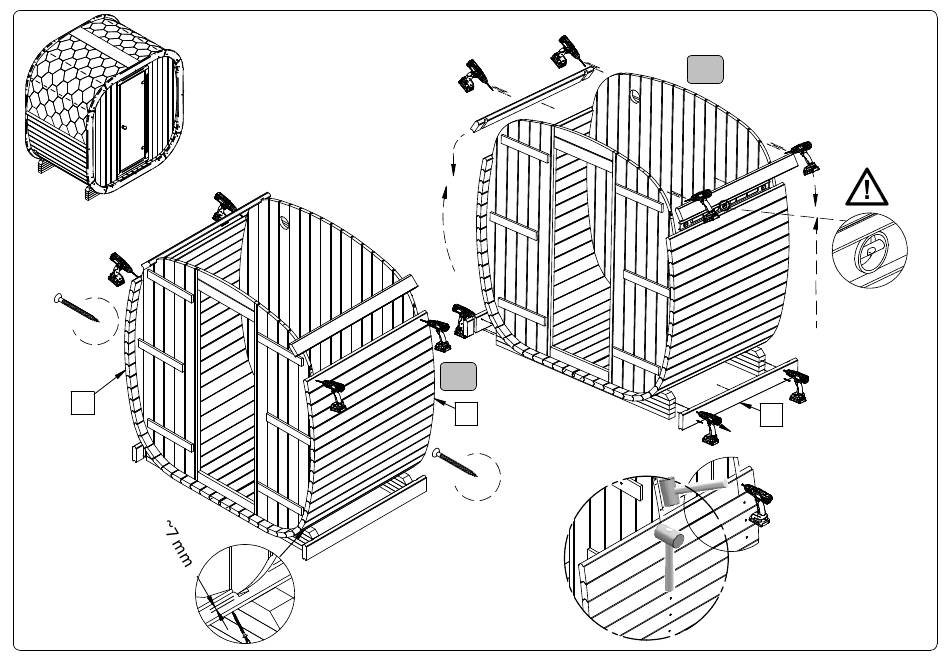 ~7 mm