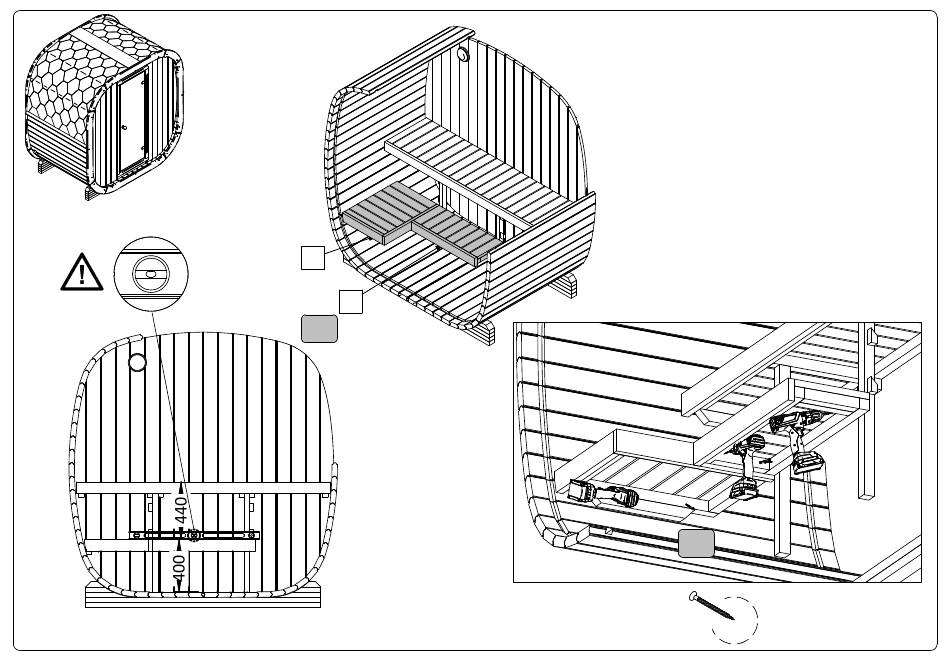 440
400