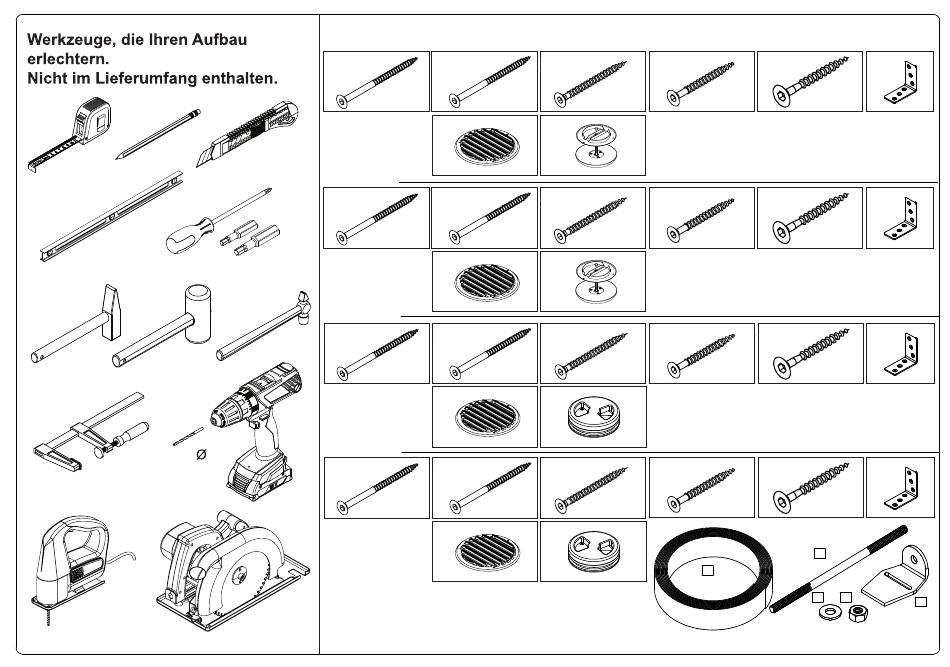 Werkzeuge, die Ihren Aufbau erlechtern.
Nicht im Lieferumfang enthalten.