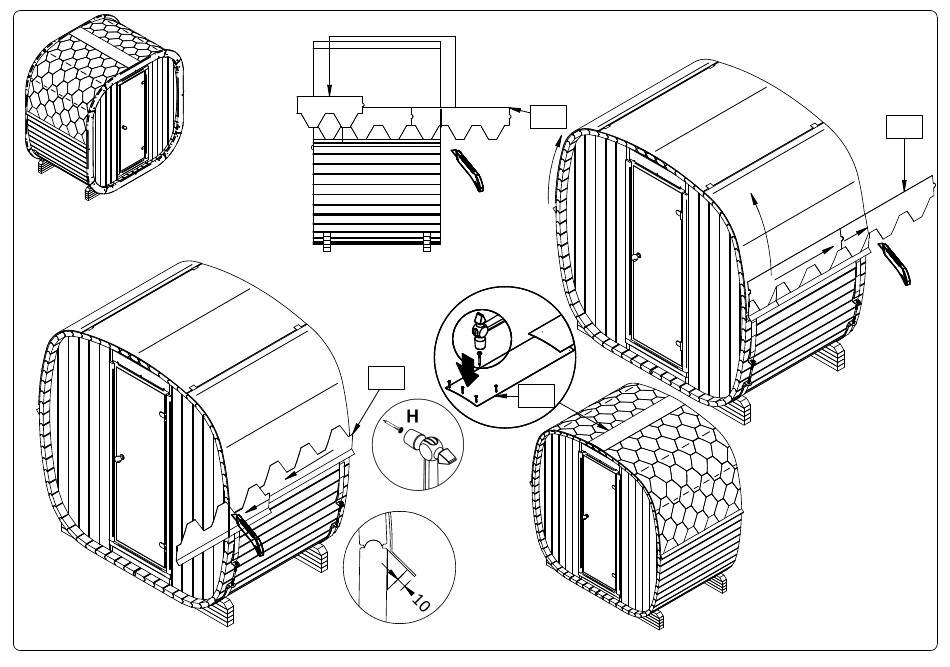 H

10