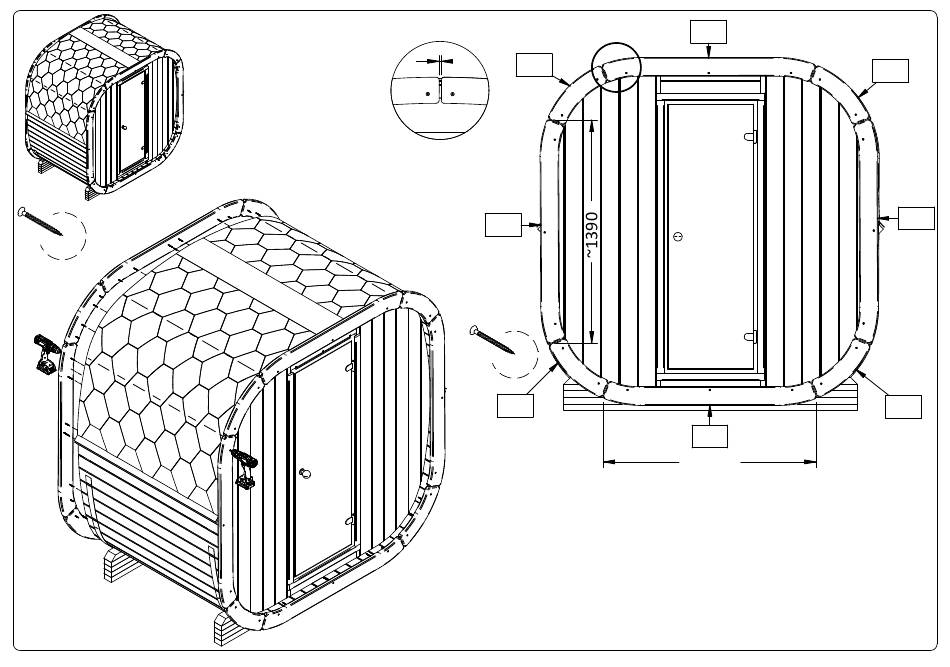 ~1390