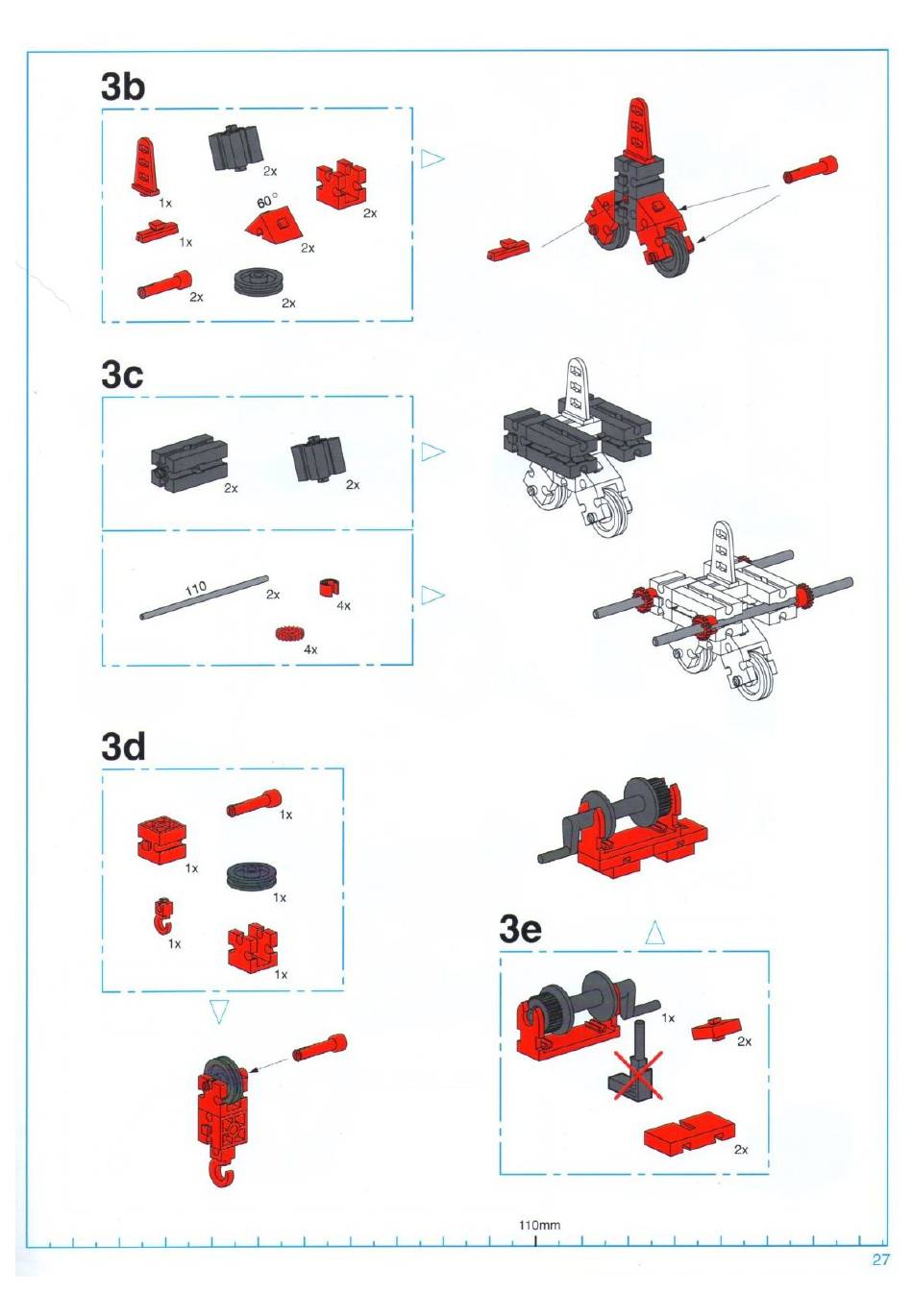 3b

2x

1x

60°

2x

1x

2x

2x

2x

3c

2x

2x

110

2x

4x

4x

3d

1x

1x

1x

1x

1x

3e

1x

2x

2x

110mm

27