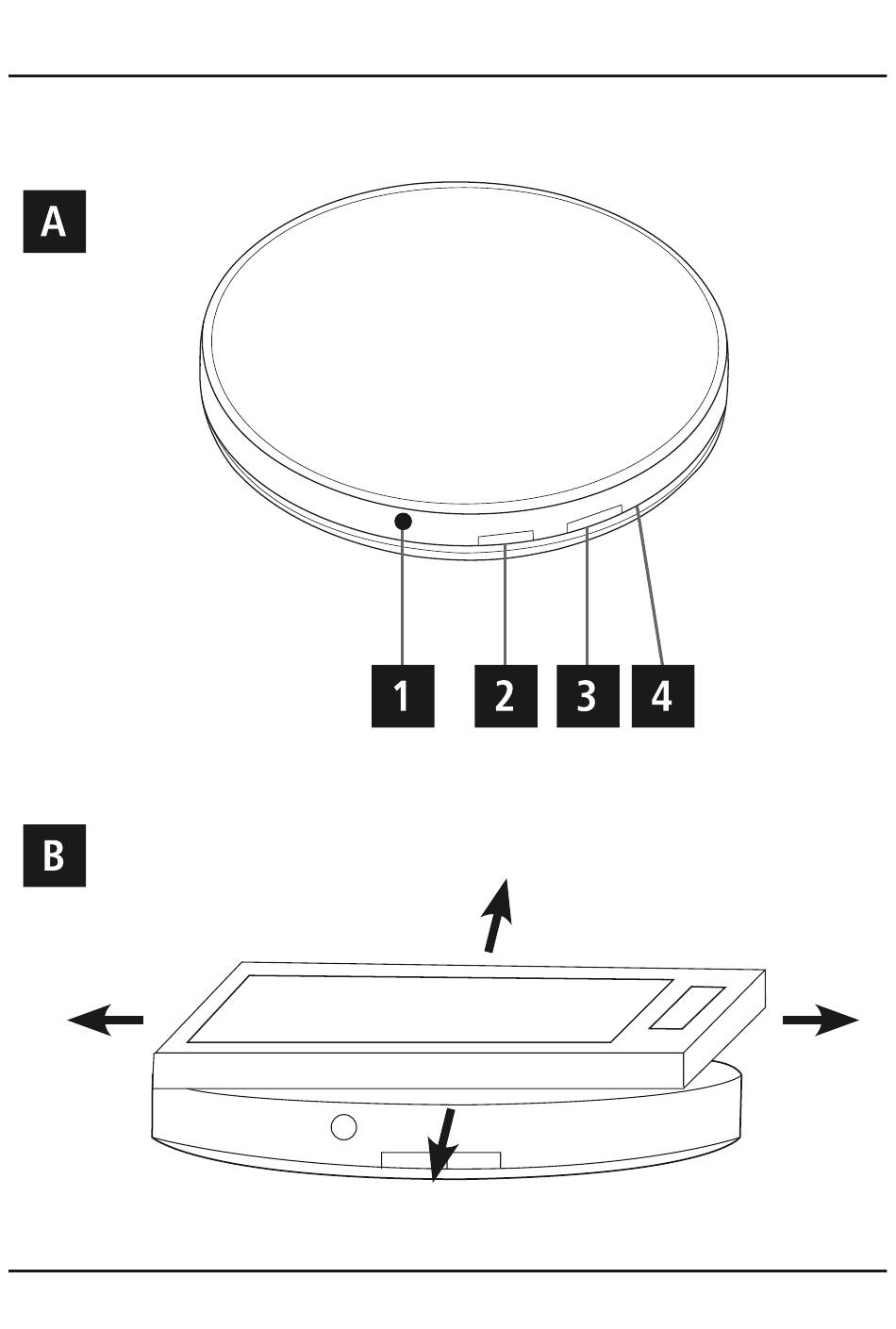 A

1 2 3 4

B