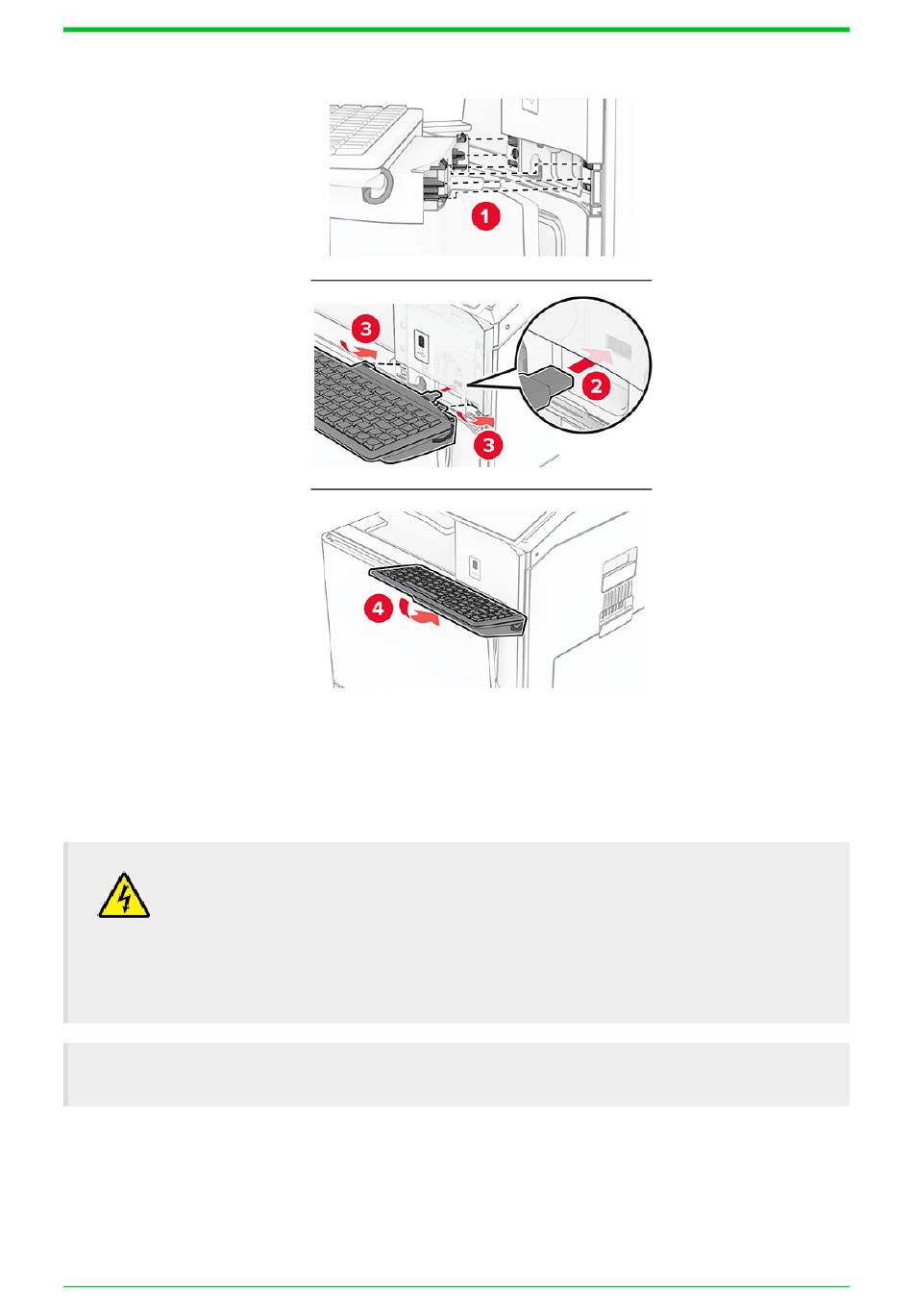 1

3

2

3

4