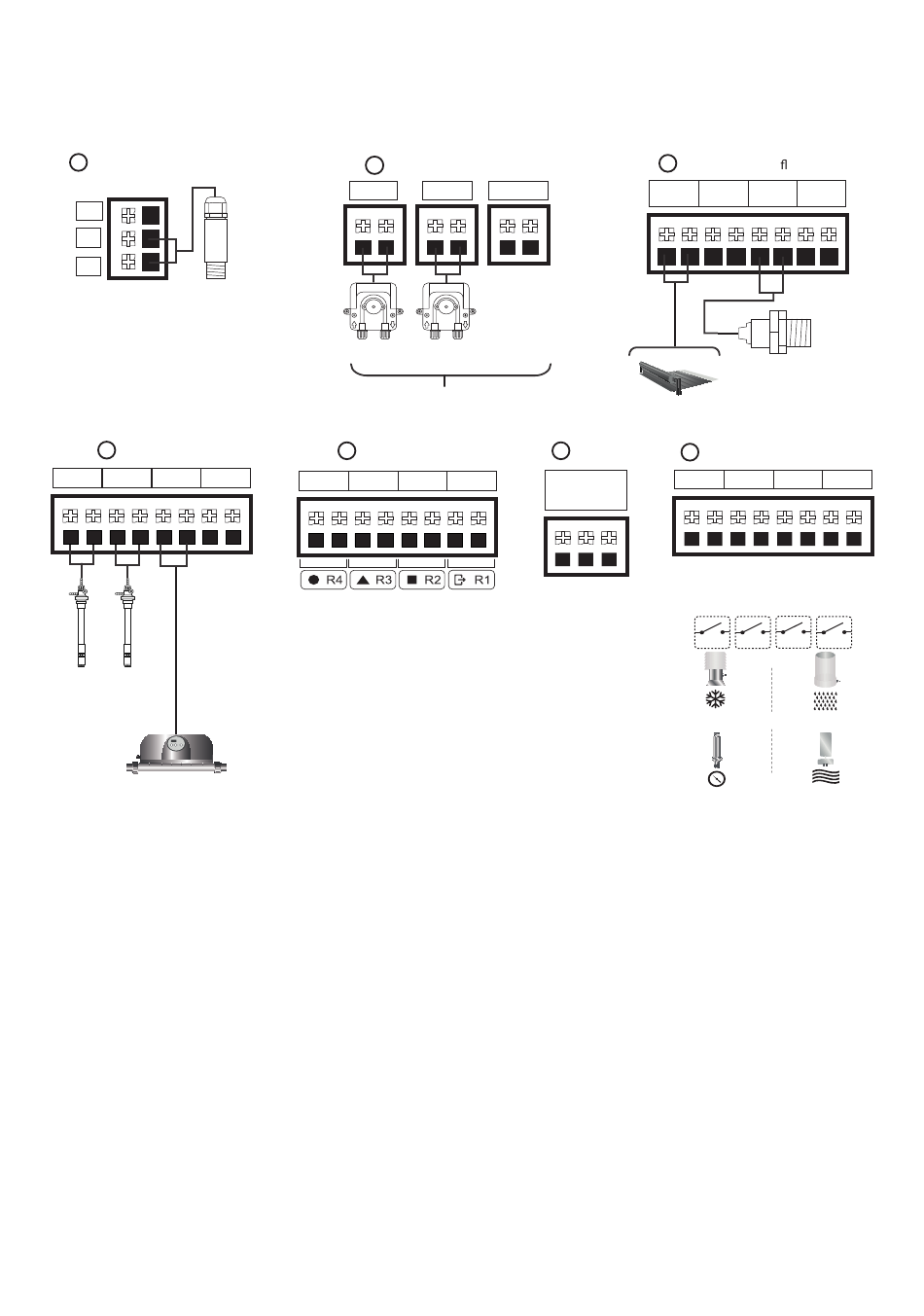 ﬂ

R4 R3 R2 R1