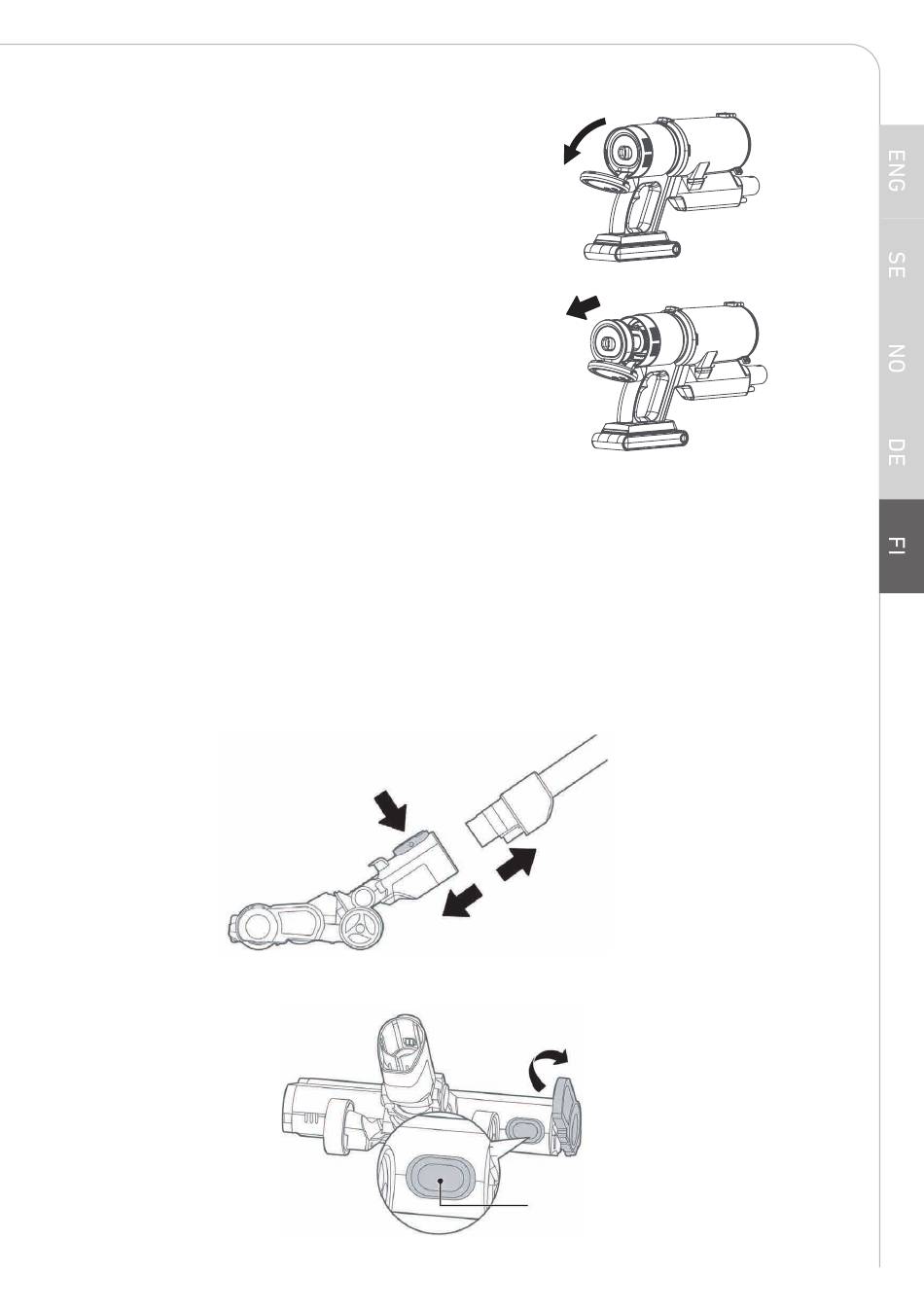 ENG
SE
NO
DE
FI