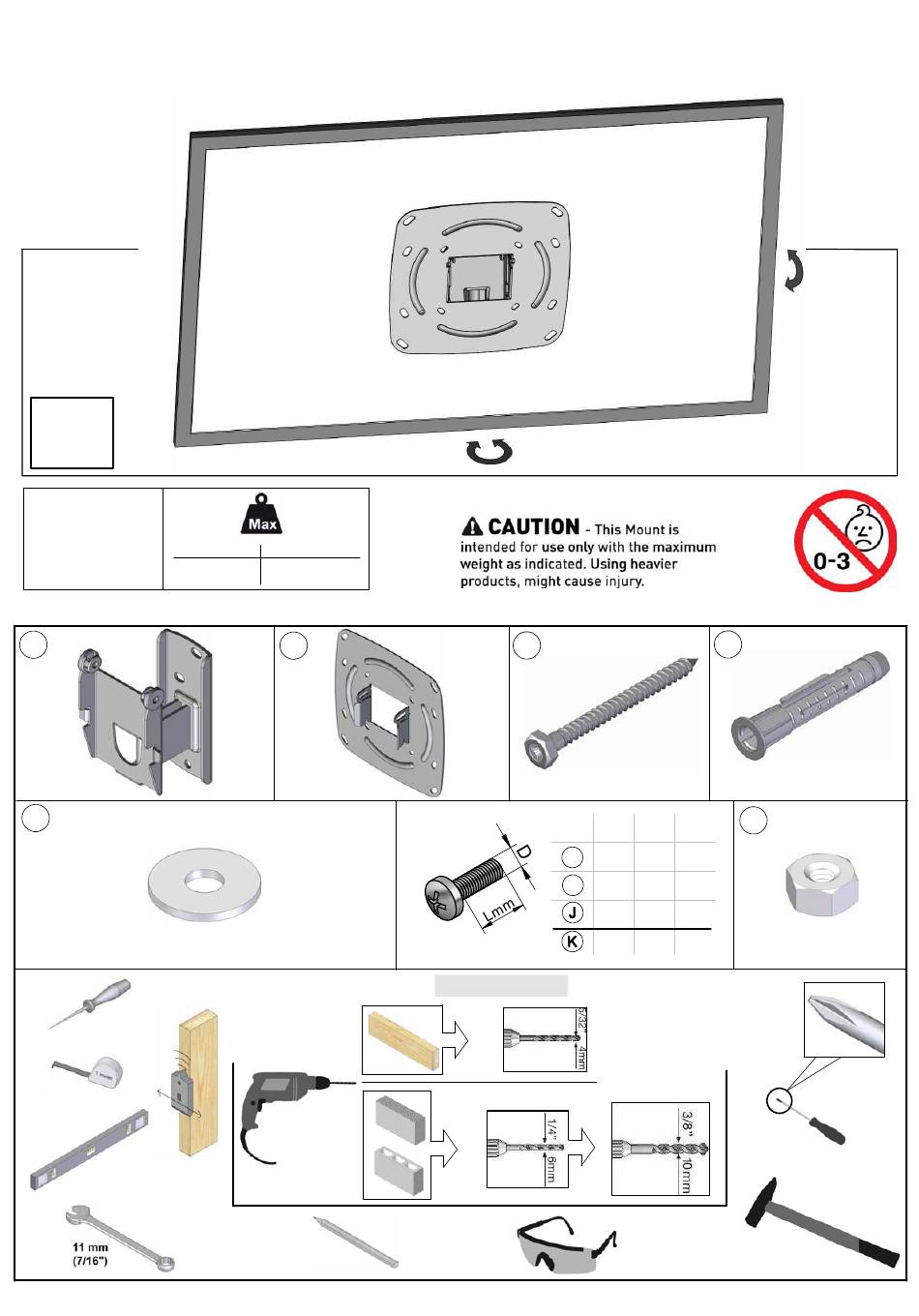 Max

CAUTION - This Mount is intended for use only with the maximum weight as indicated. Using heavier products, might cause injury.

0-3

D

Lmm

J

K

5/32"

4mm

1/4"

6mm

3/8"

10mm

11 mm
(7/16")