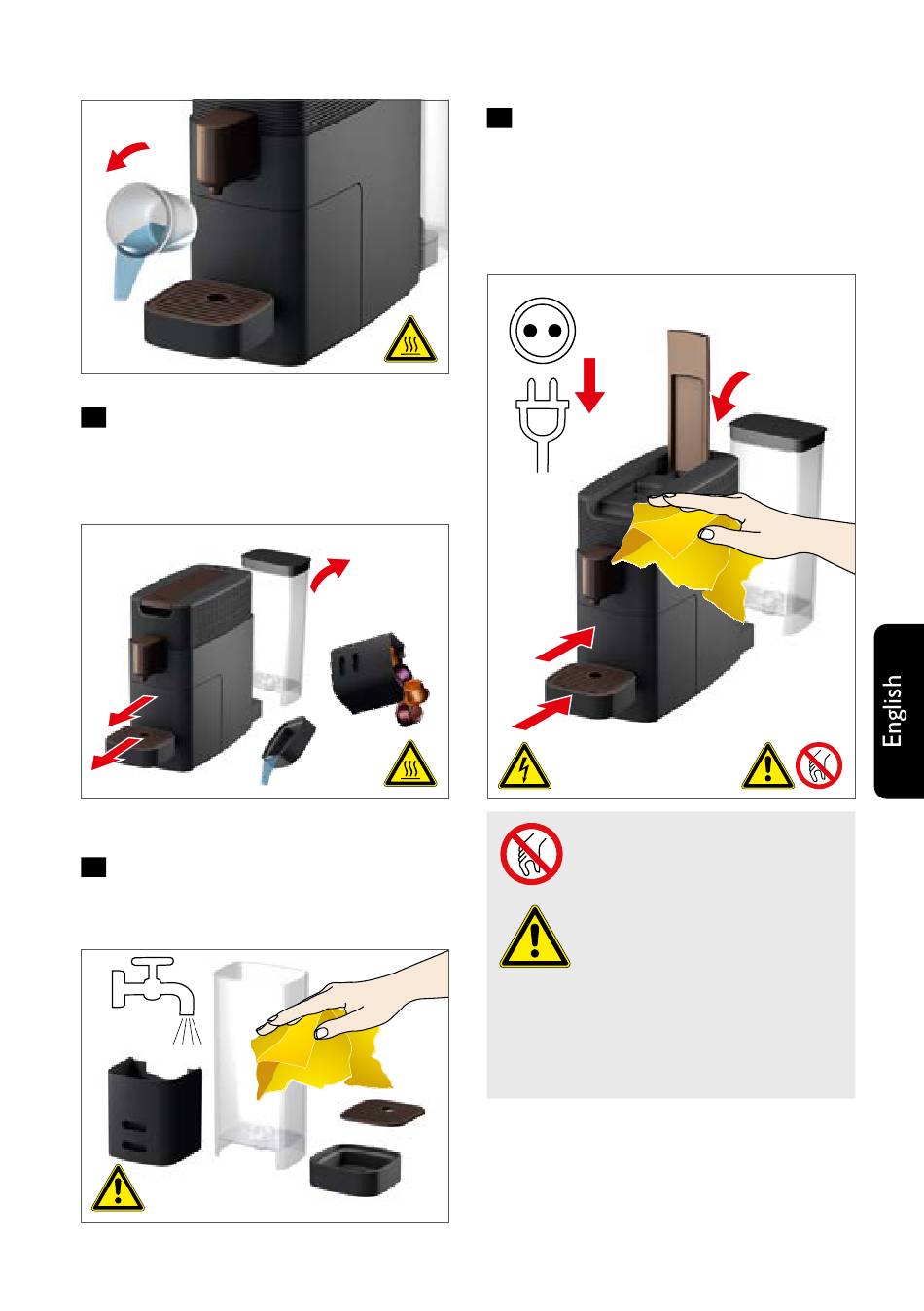 English