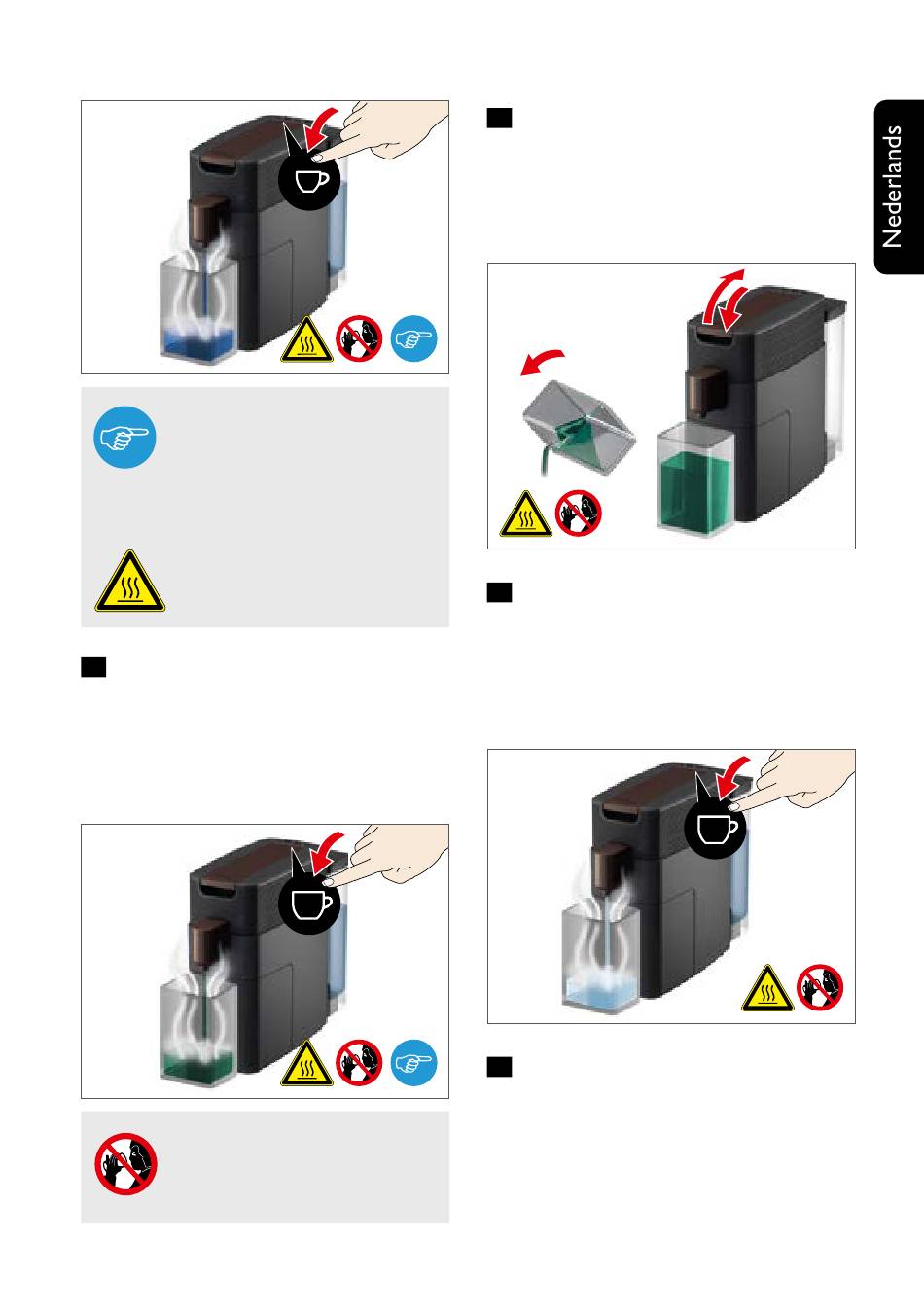 Nederlands