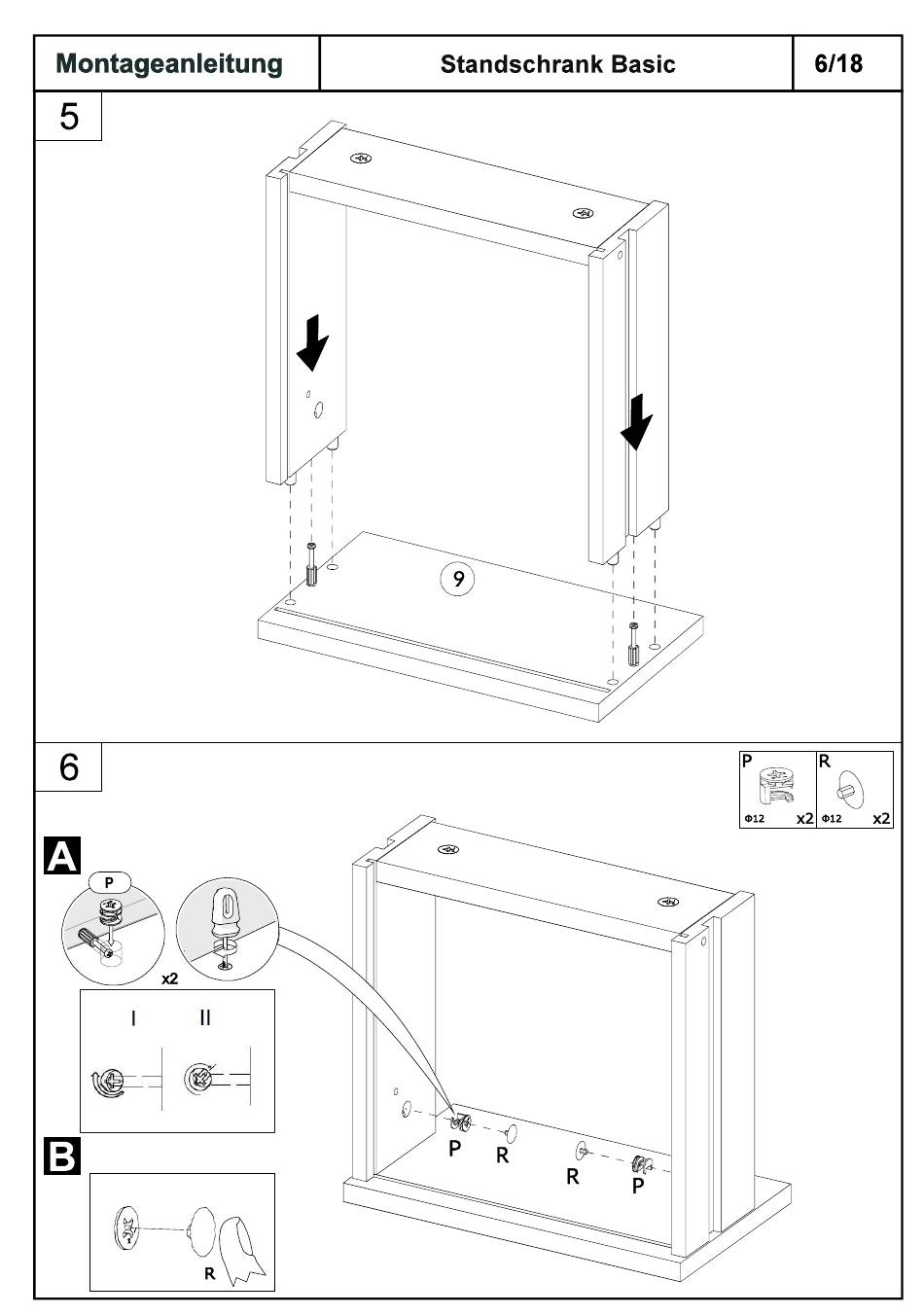 | Montageanleitung | Standschrank Basic | 6/18 |
|---|---|---|

5

9

6

P
Φ12 x2
R
Φ12 x2

A

P

x2

I II

B

R

P R R P