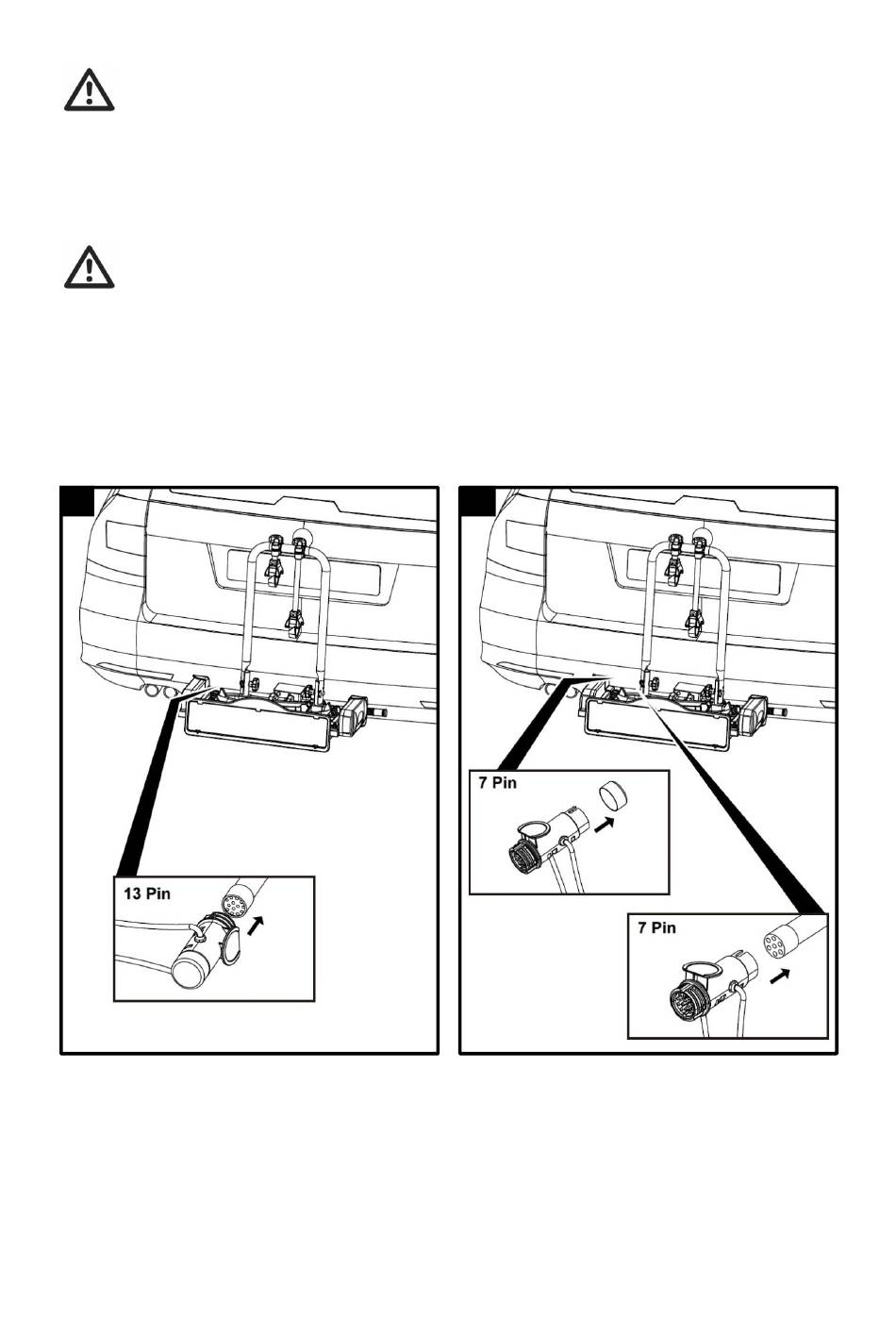 13 Pin

7 Pin

7 Pin