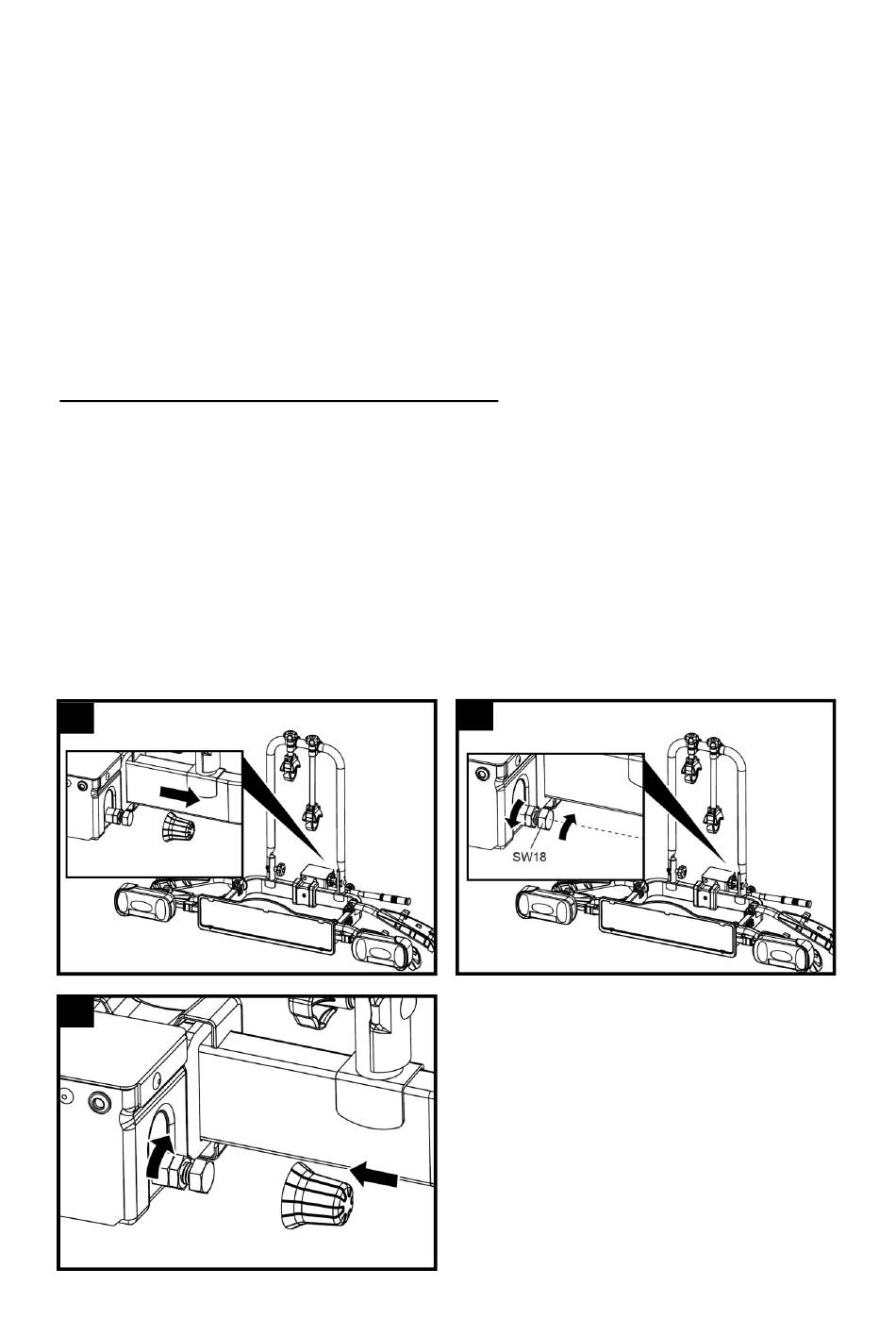 SW18