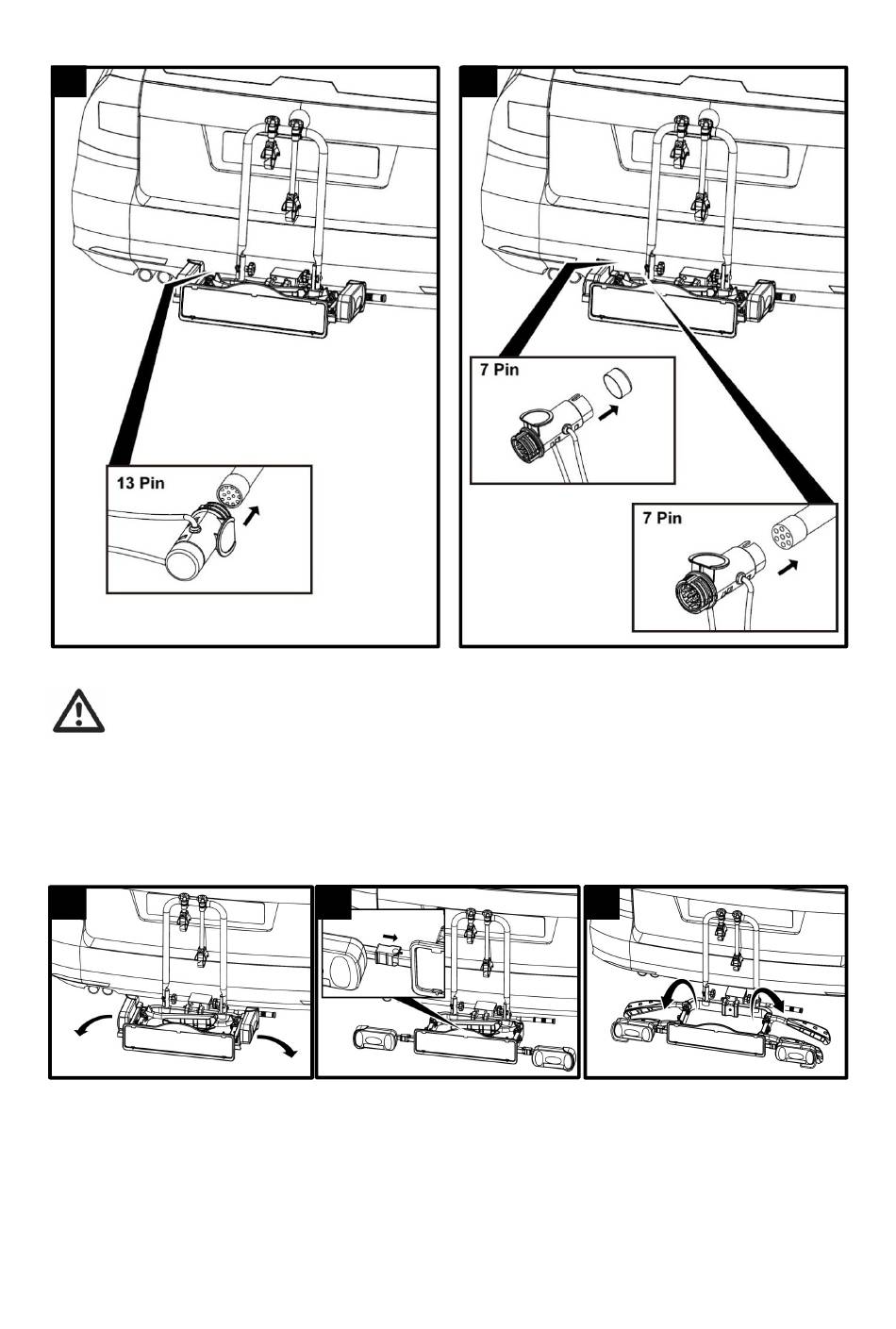 13 Pin

7 Pin

7 Pin